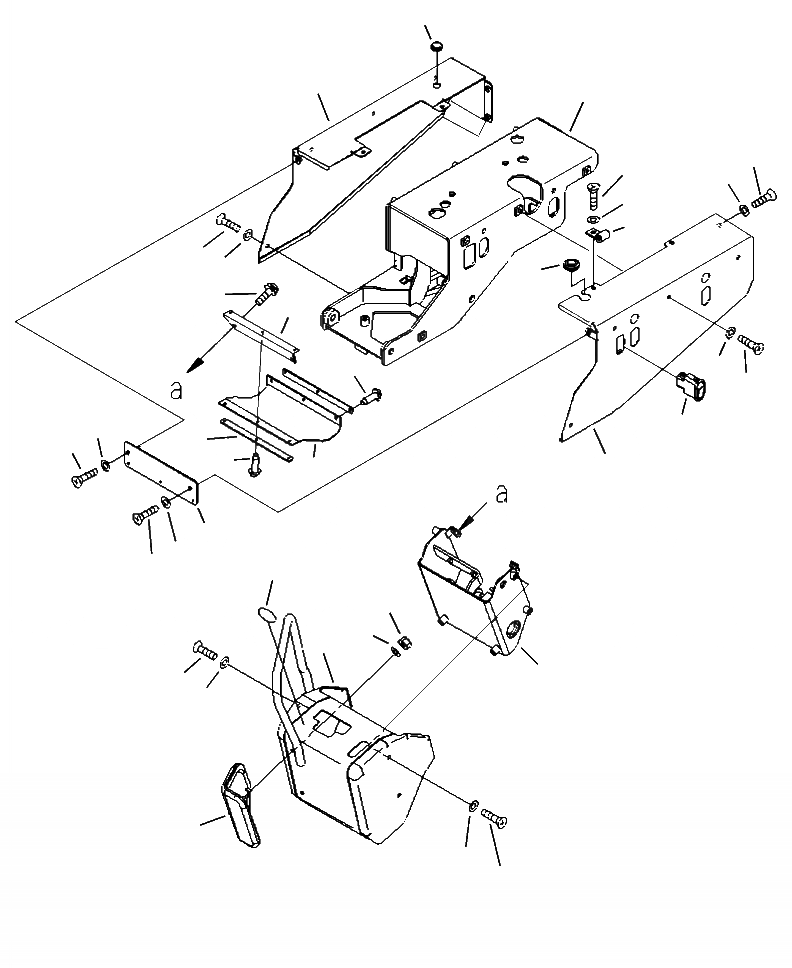 a

a