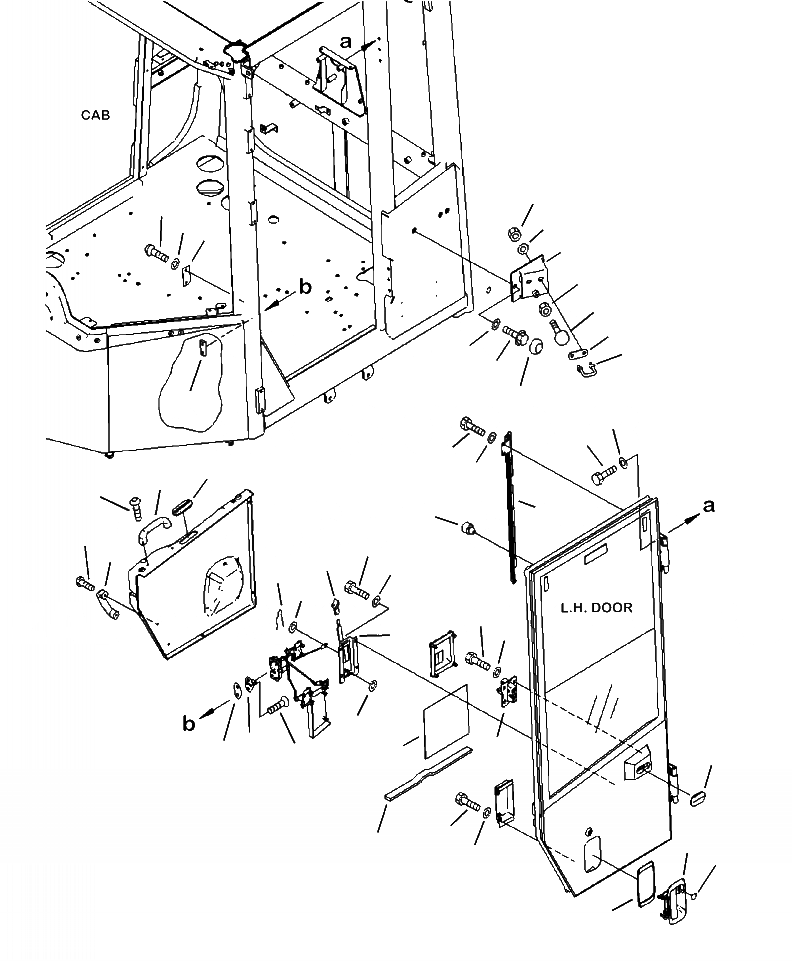 a
CAB
b
a
L.H. DOOR
b