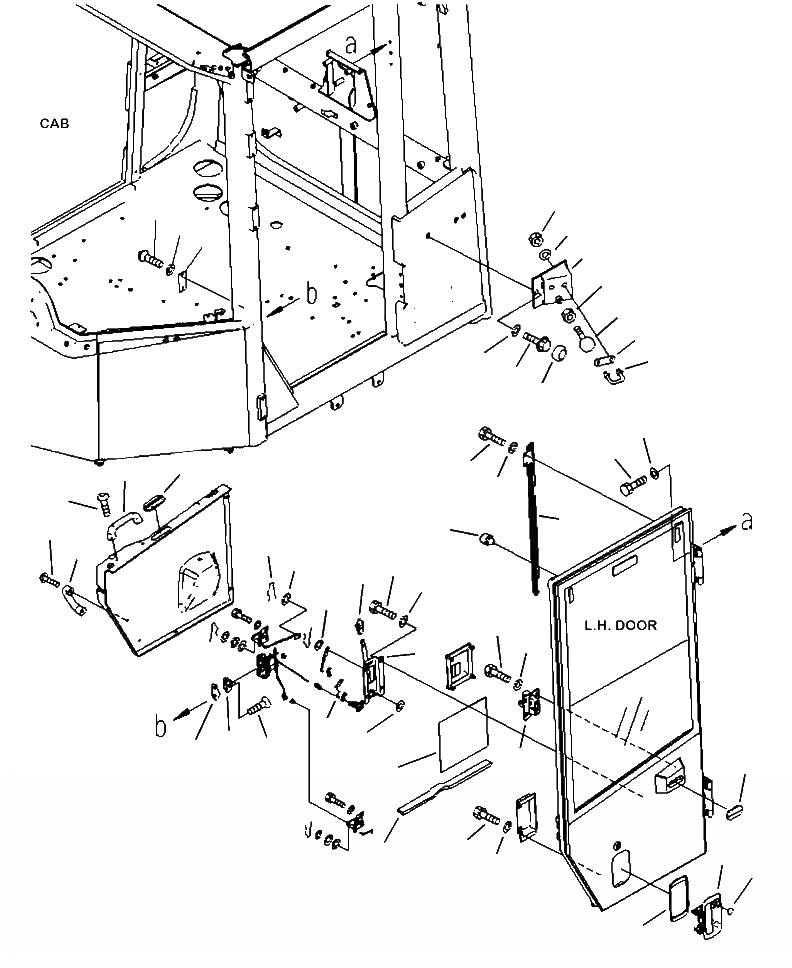 CAB

a

b

a

L.H. DOOR

b