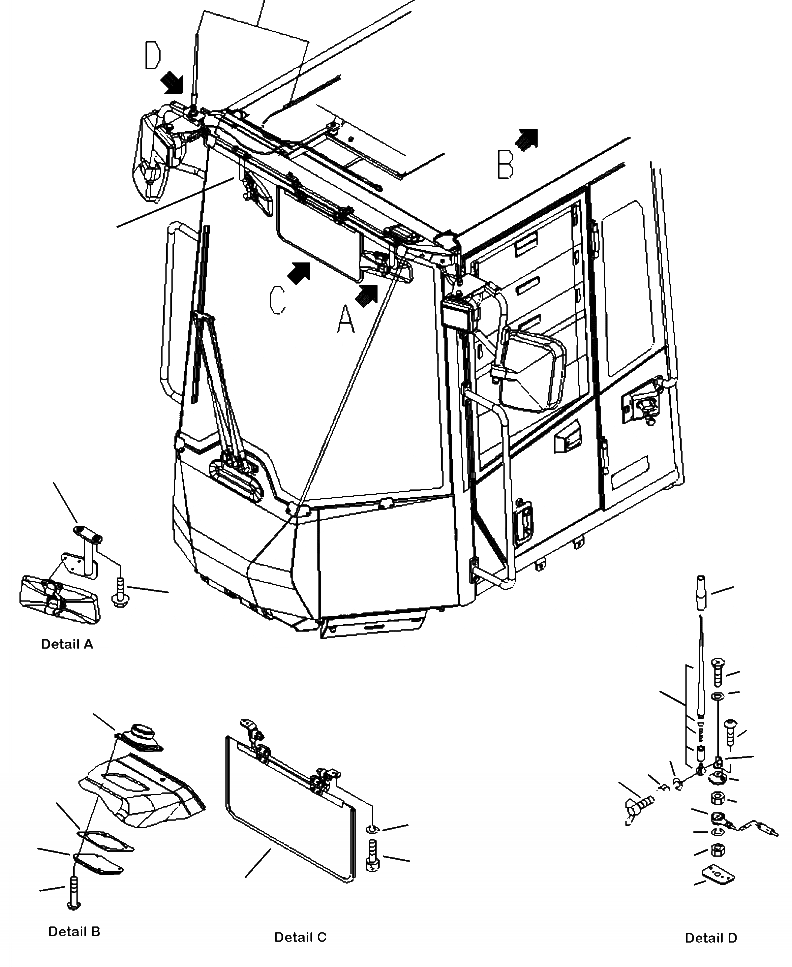 D

B

C

A

Detail A

Detail B

Detail C

Detail D