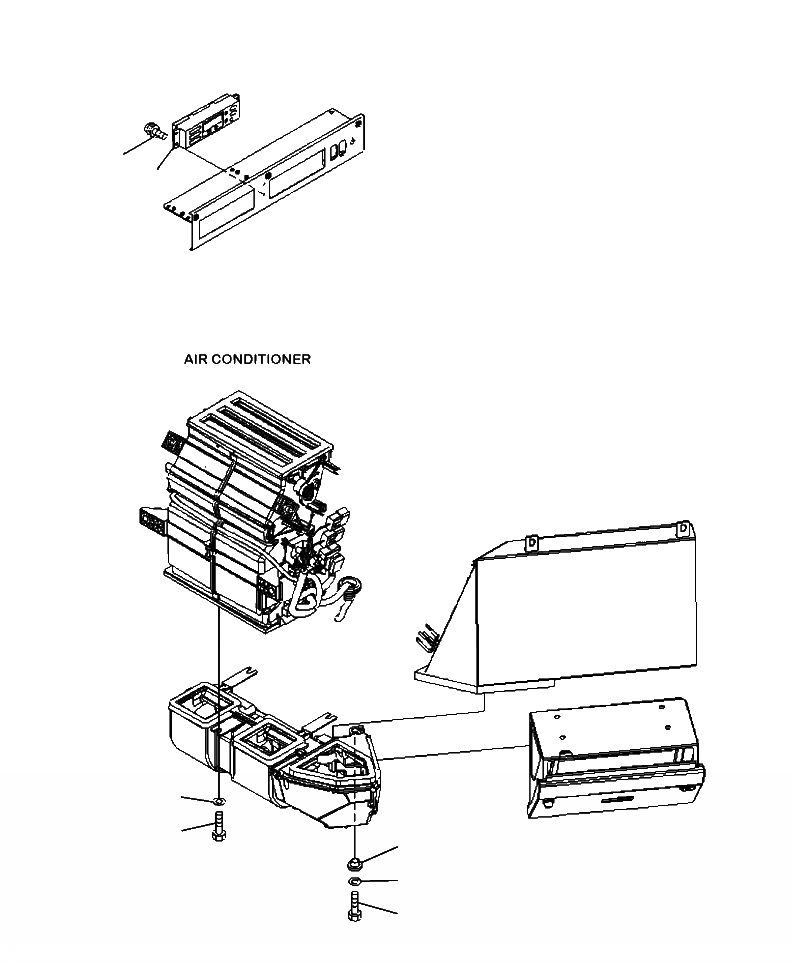 AIR CONDITIONER