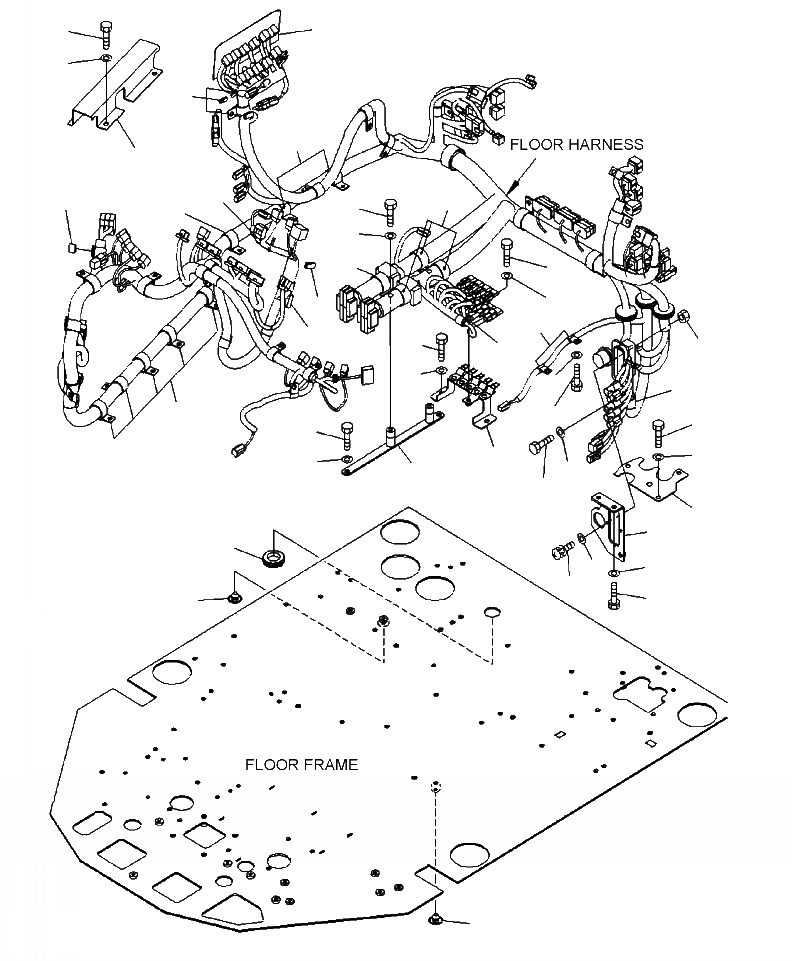 FLOOR HARNESS

FLOOR FRAME