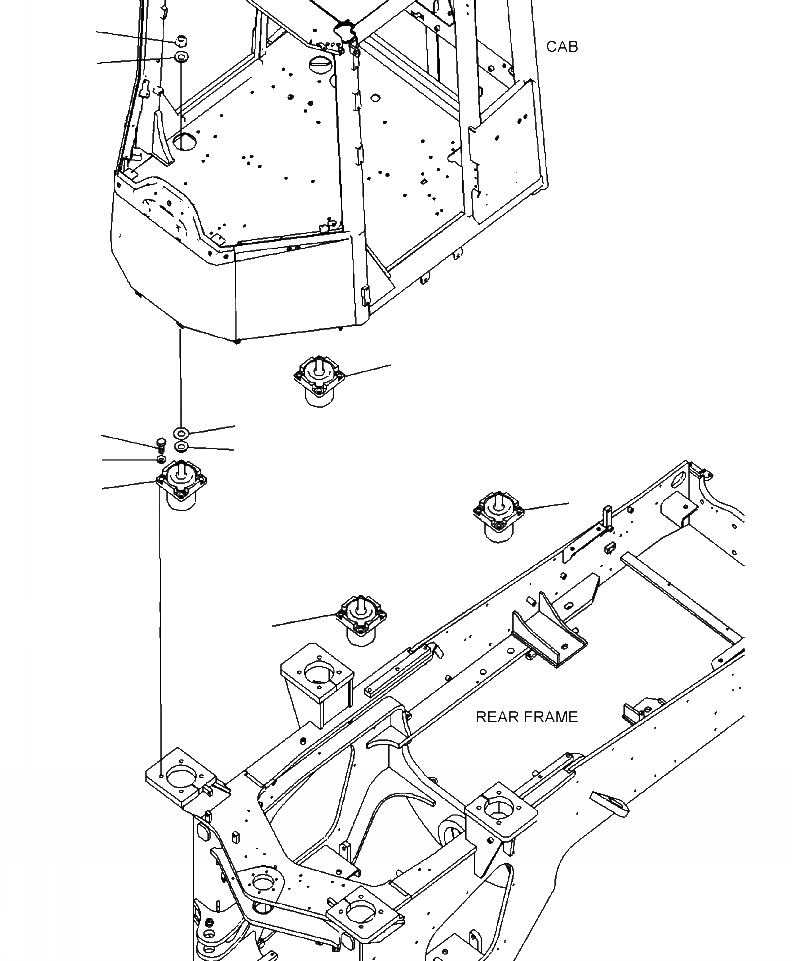 CAB

REAR FRAME