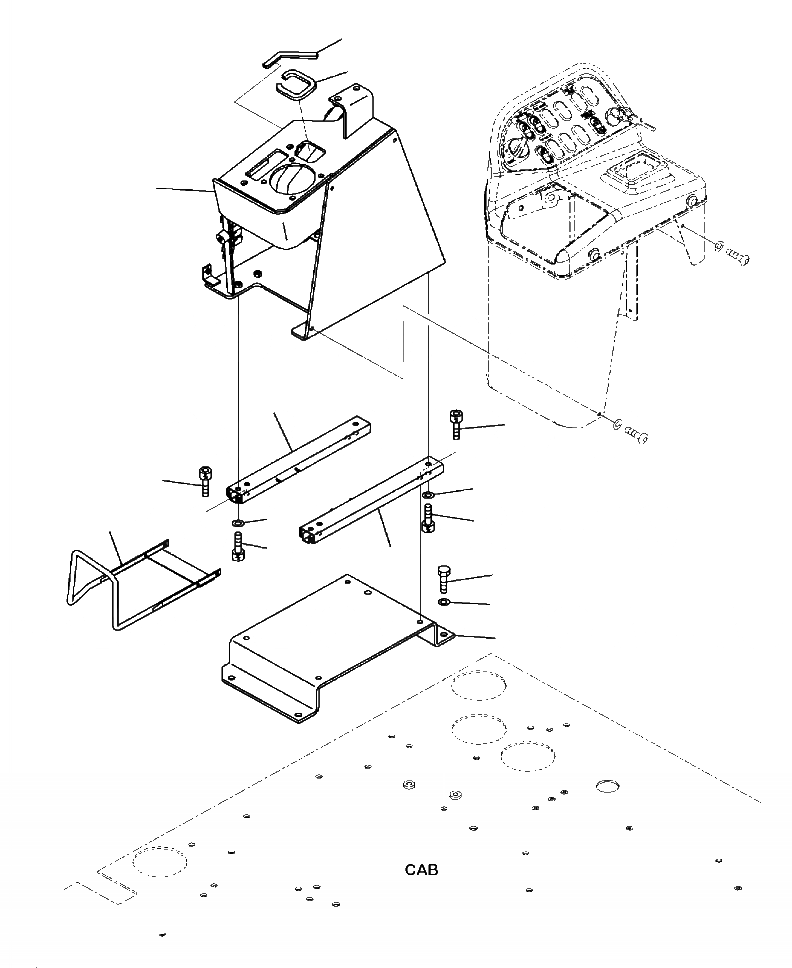 CAB