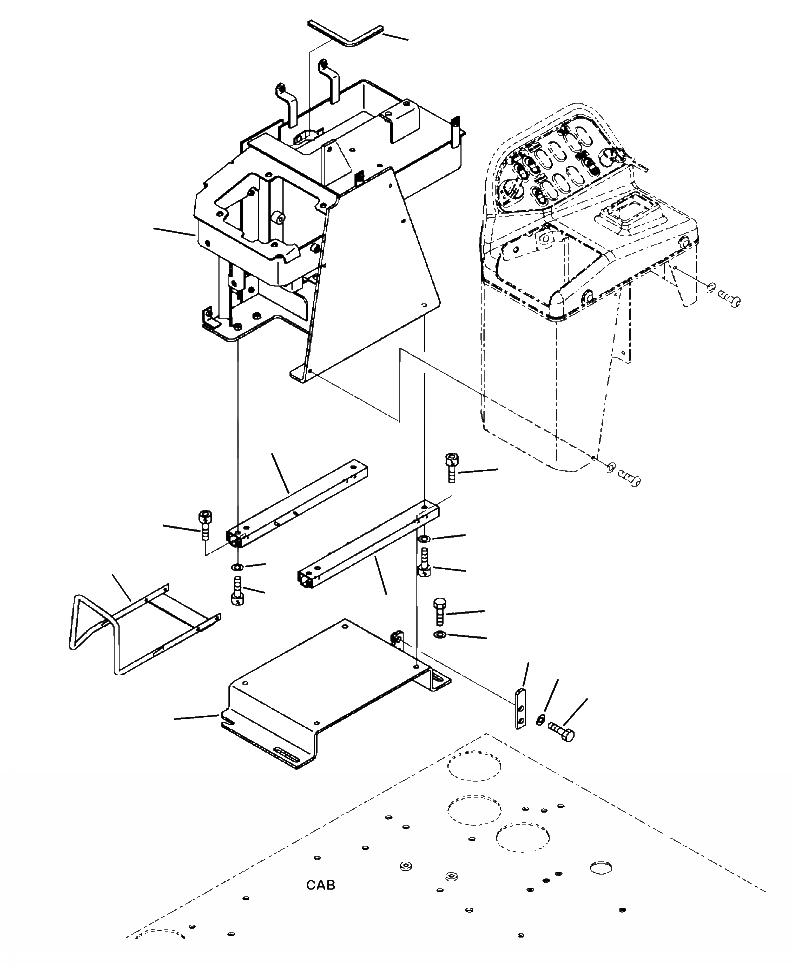 CAB