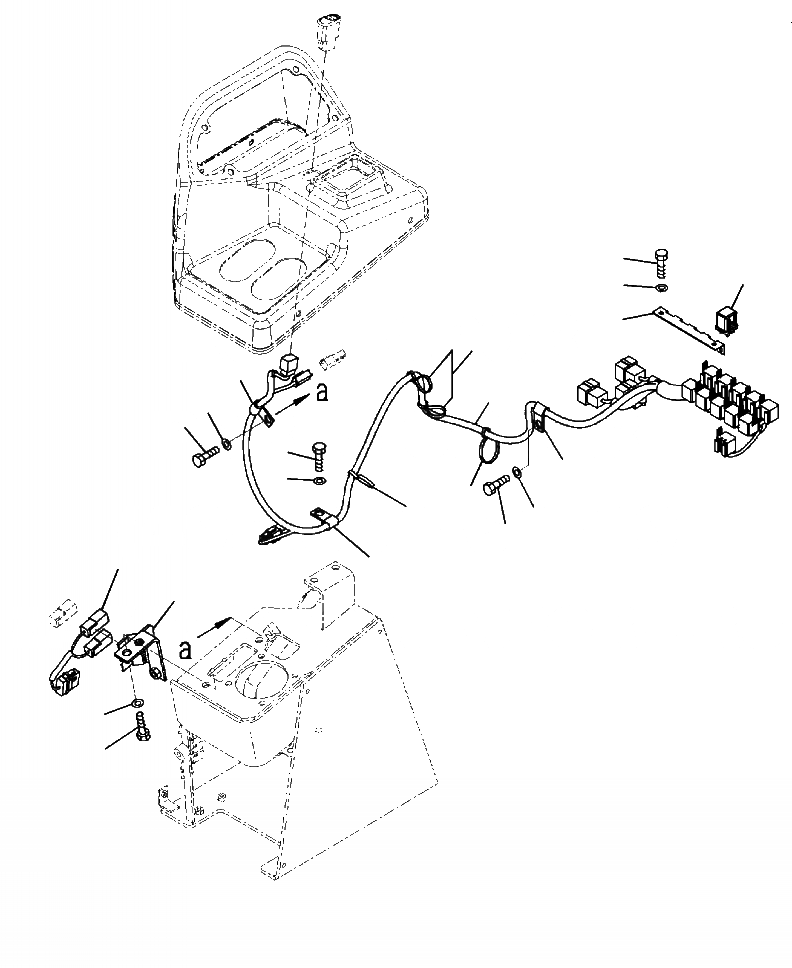 a

a