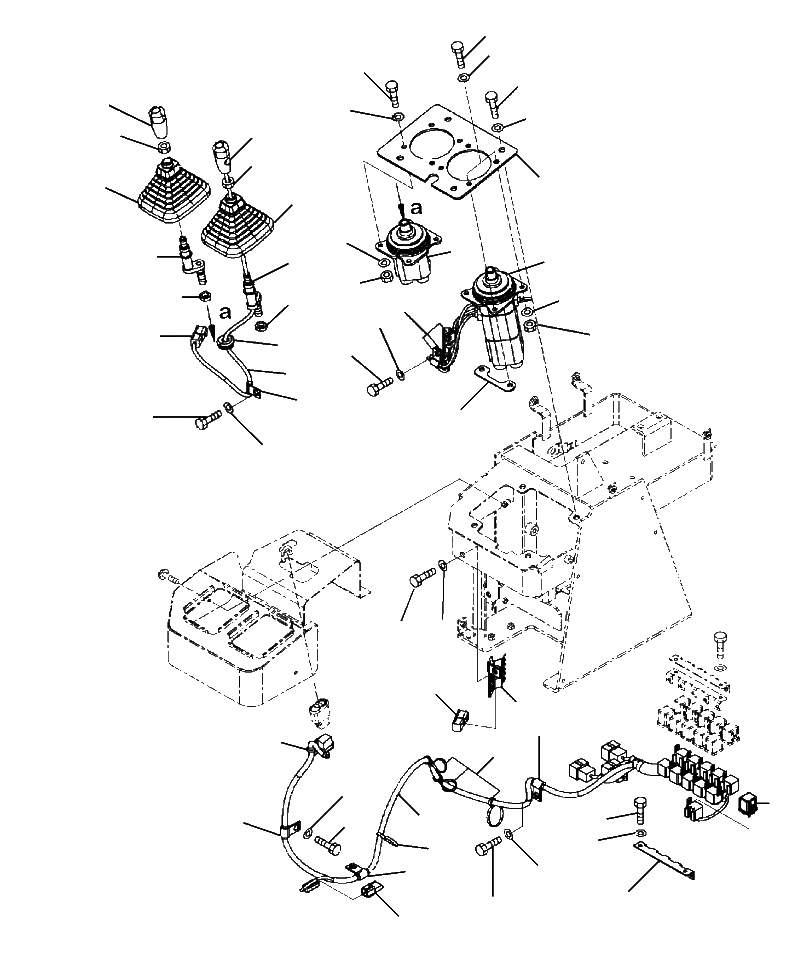 a
a