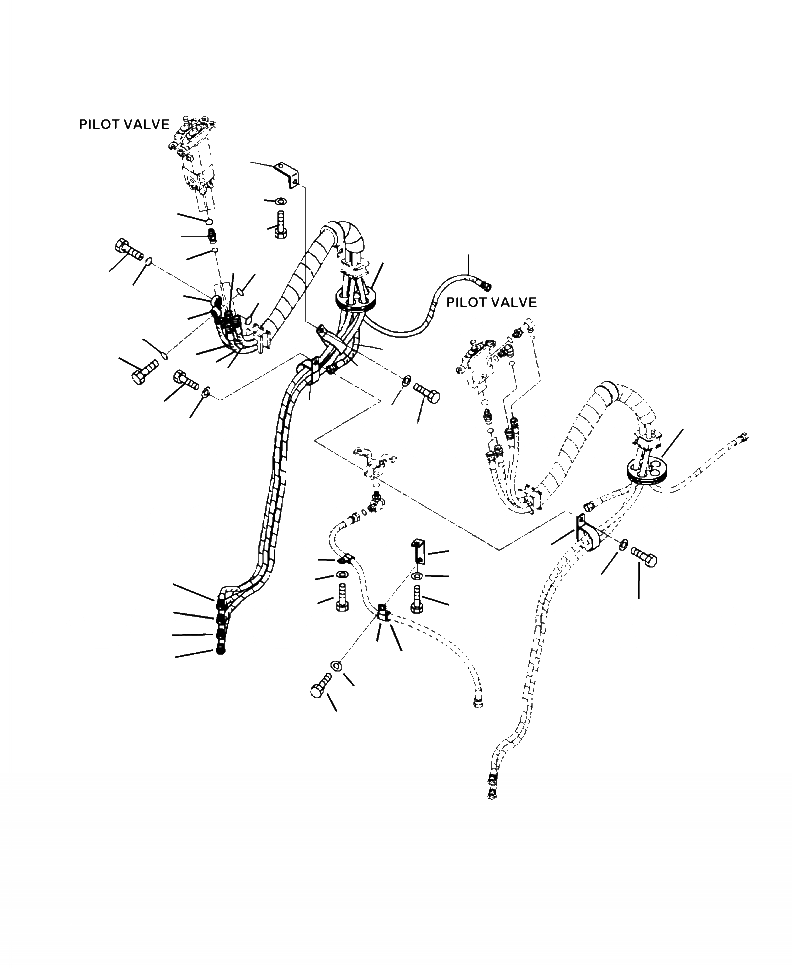 PILOT VALVE

PILOT VALVE