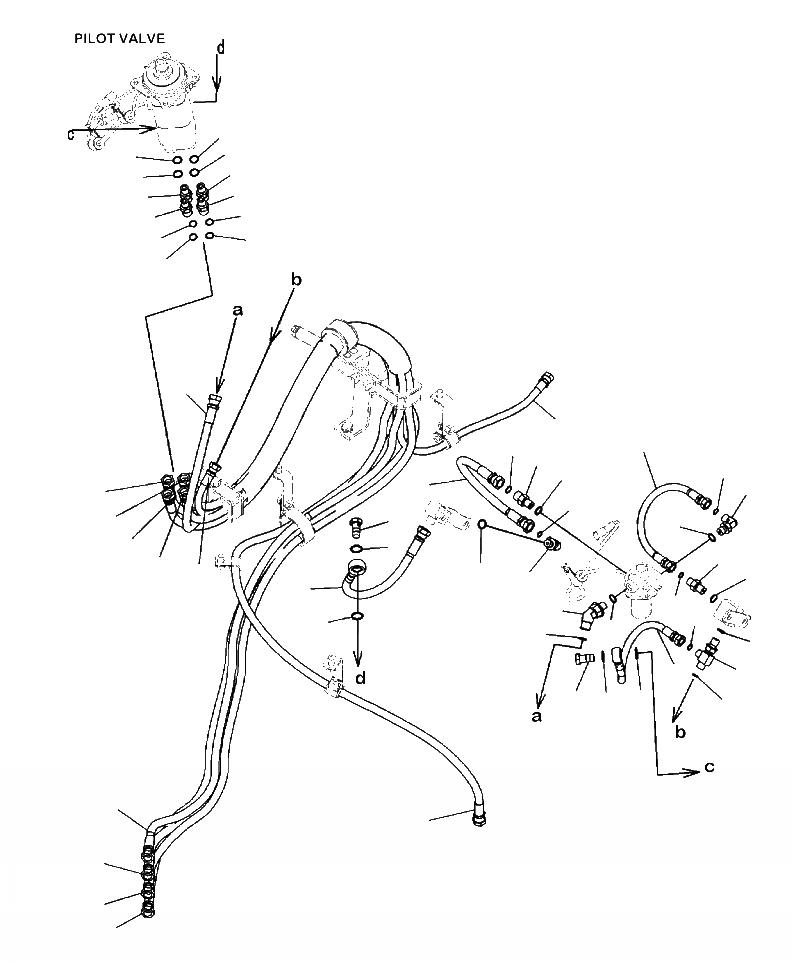 PILOT VALVE
d
c
b
a
d
a
b
c