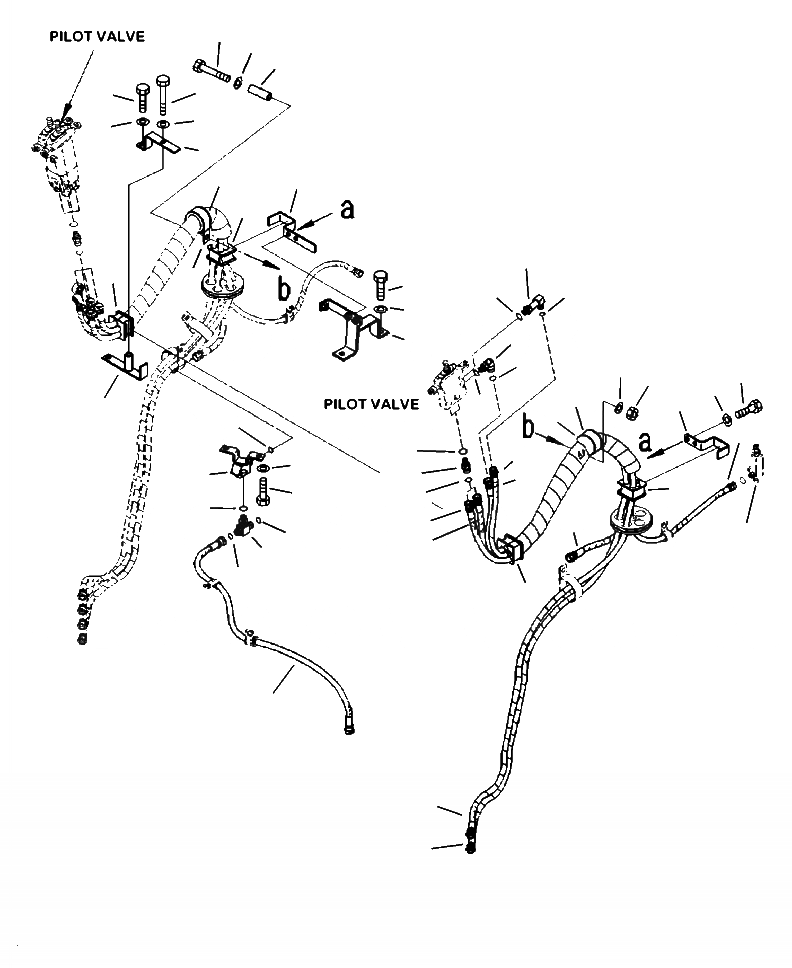 PILOT VALVE

a

b

PILOT VALVE

b

a