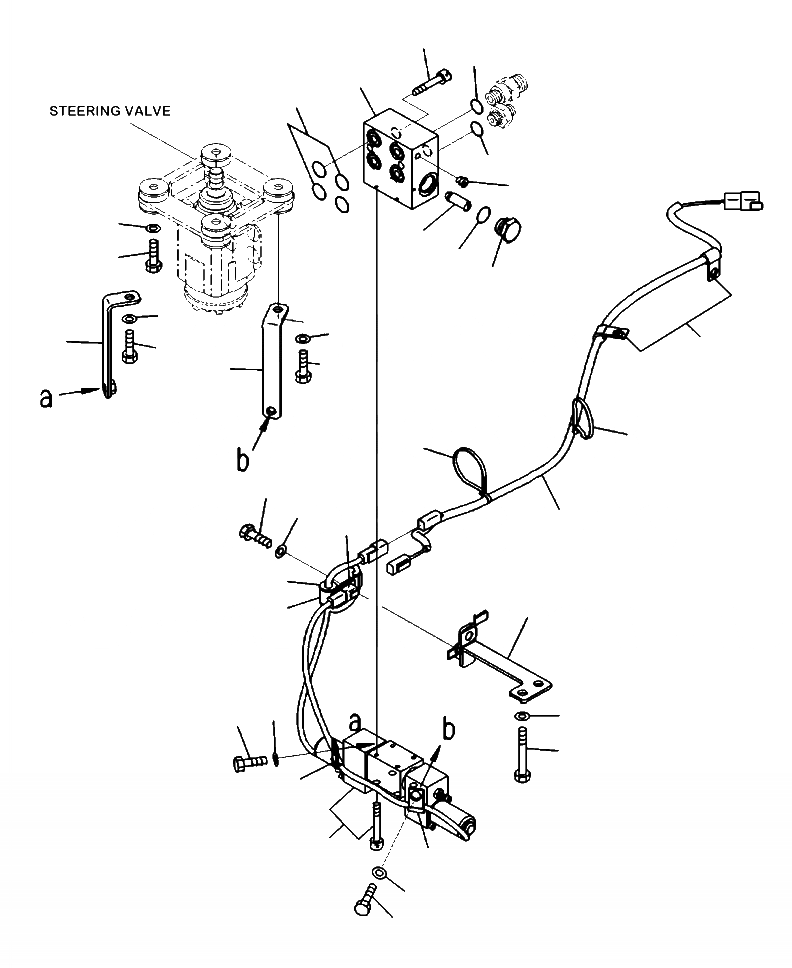 STEERING VALVE

a

b

a

b