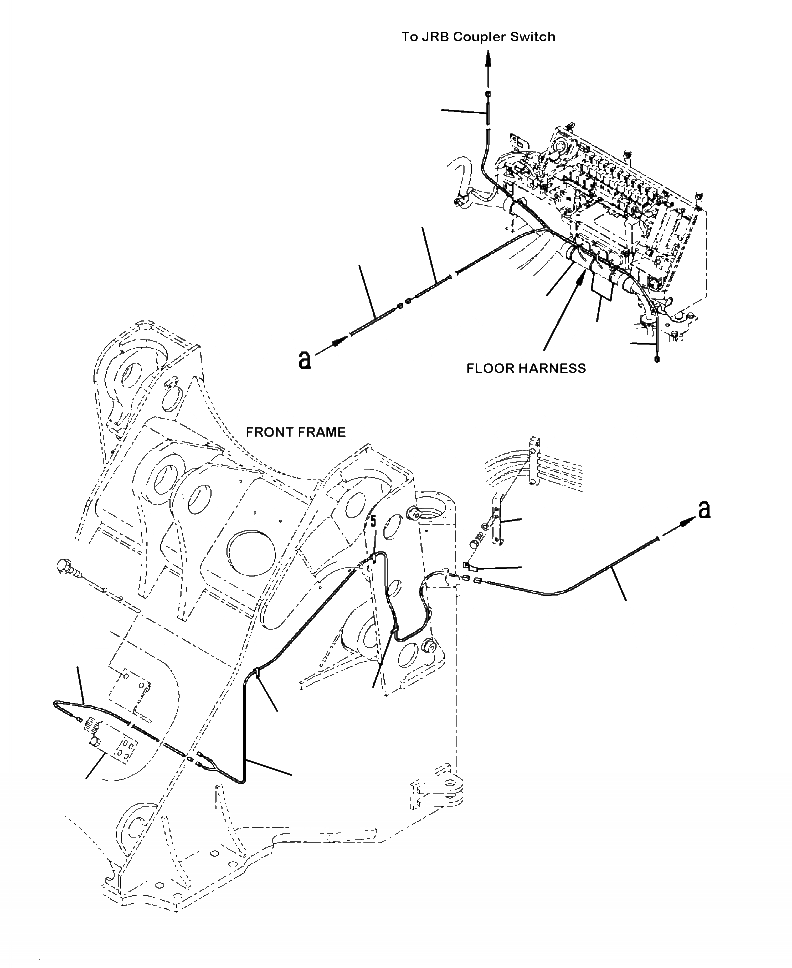 To JRB Coupler Switch

a

FLOOR HARNESS

FRONT FRAME

a