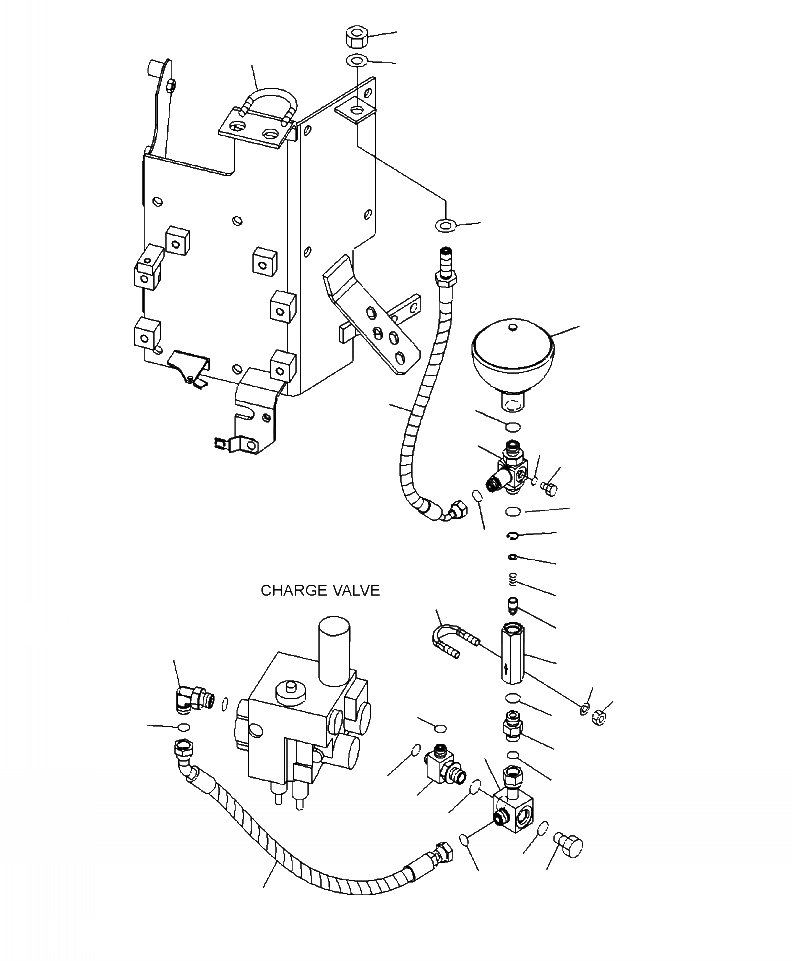 CHARGE VALVE