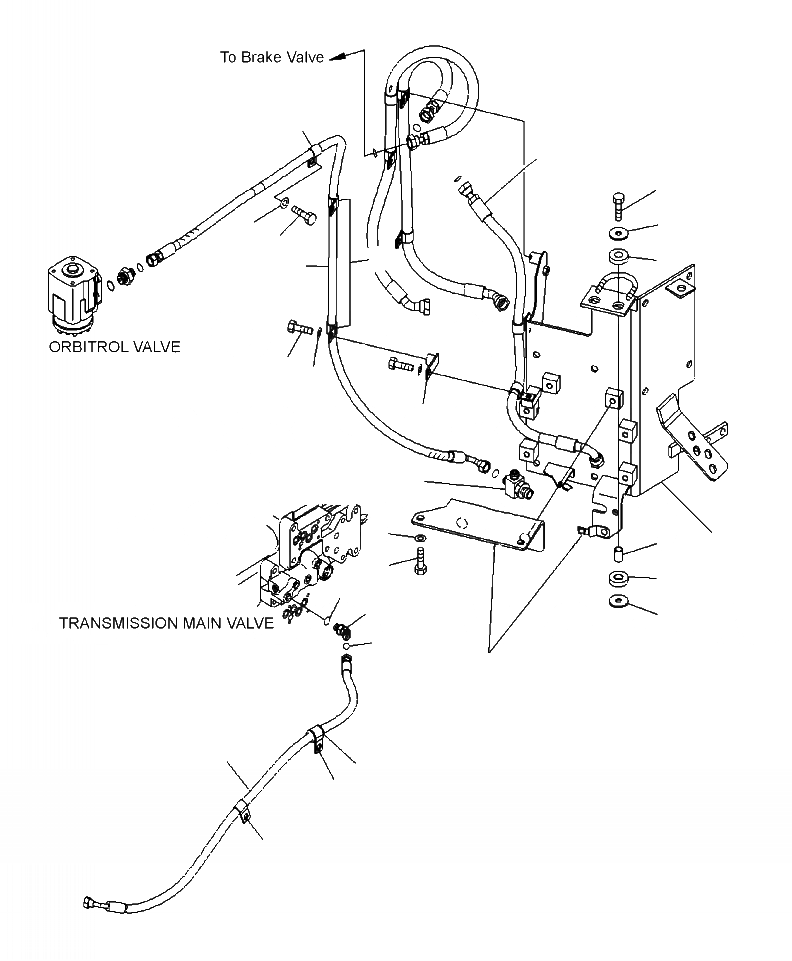 To Brake Valve

ORBITROL VALVE

TRANSMISSION MAIN VALVE