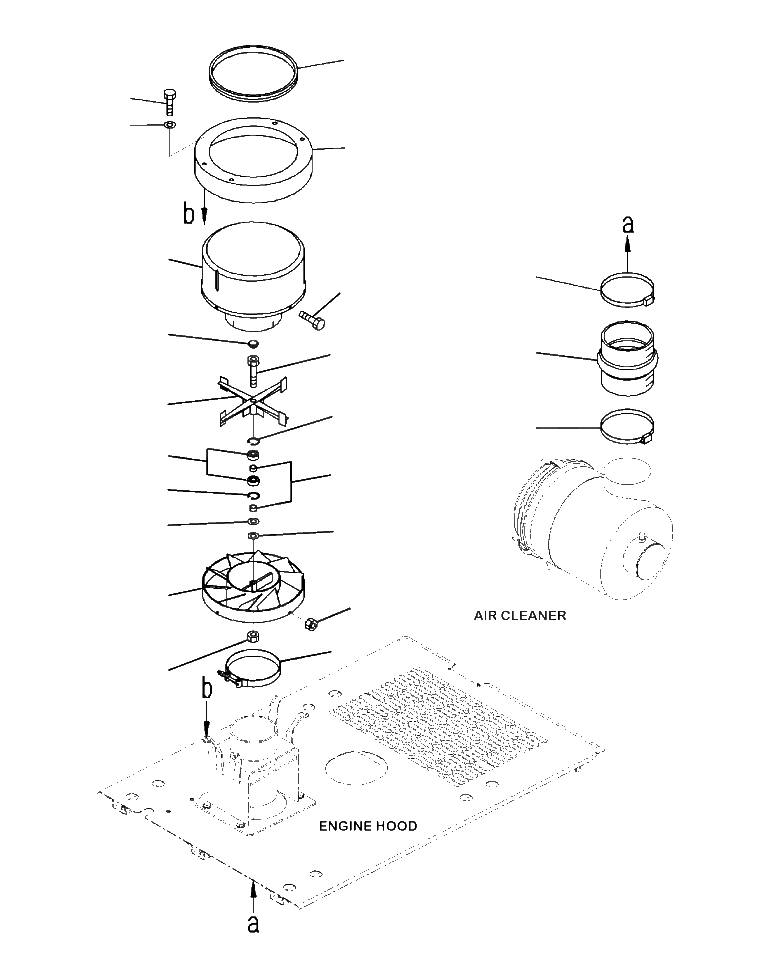 b

a

AIR CLEANER

b

ENGINE HOOD

a