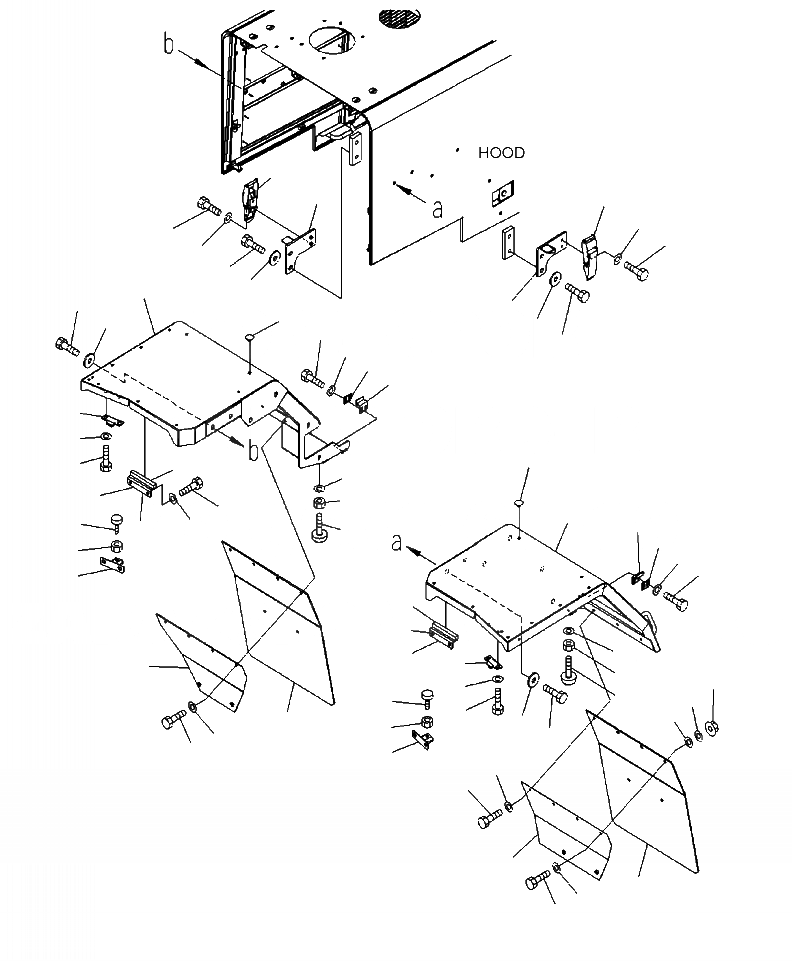 b
HOOD
a
b
a