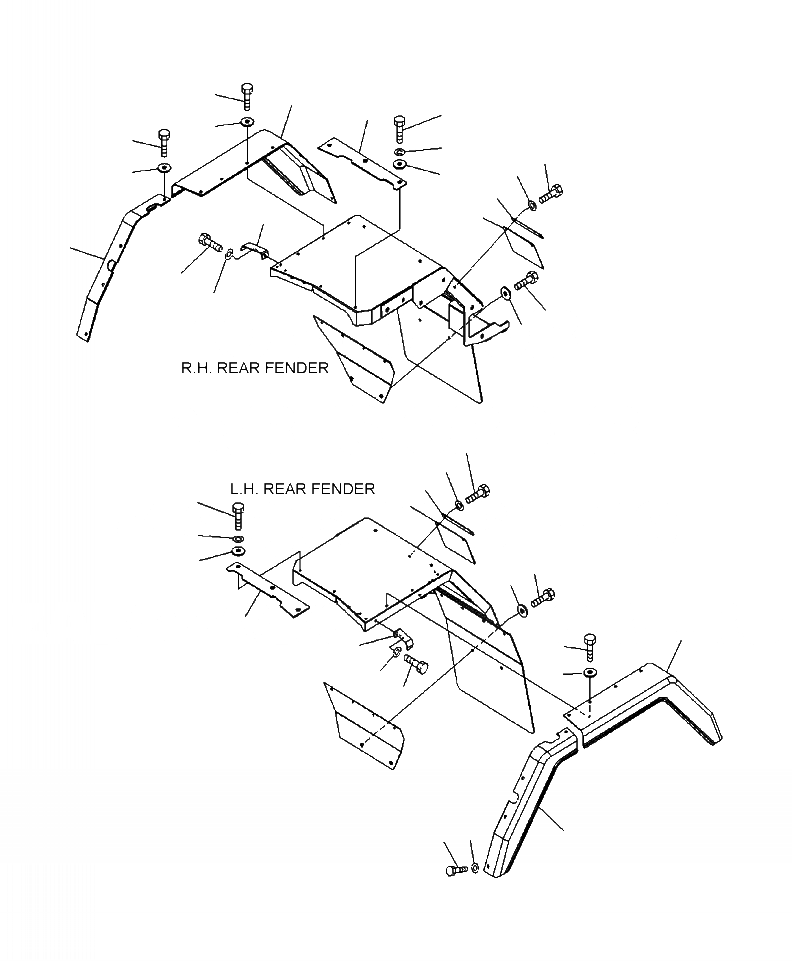 R.H. REAR FENDER

L.H. REAR FENDER