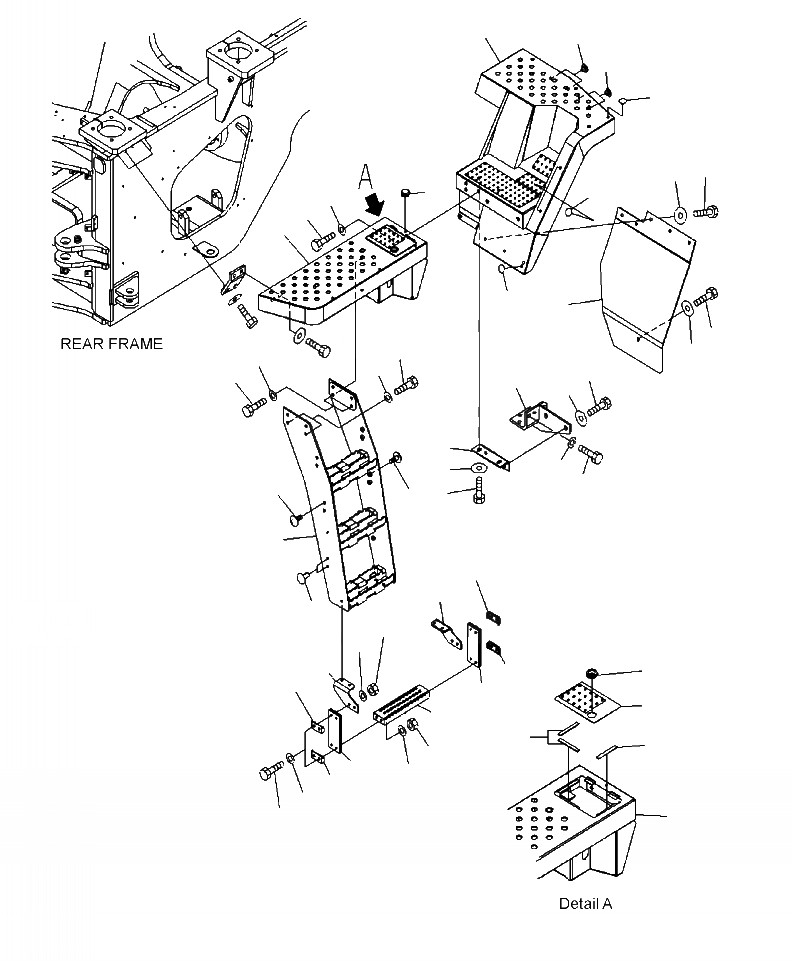 A

REAR FRAME

Detail A