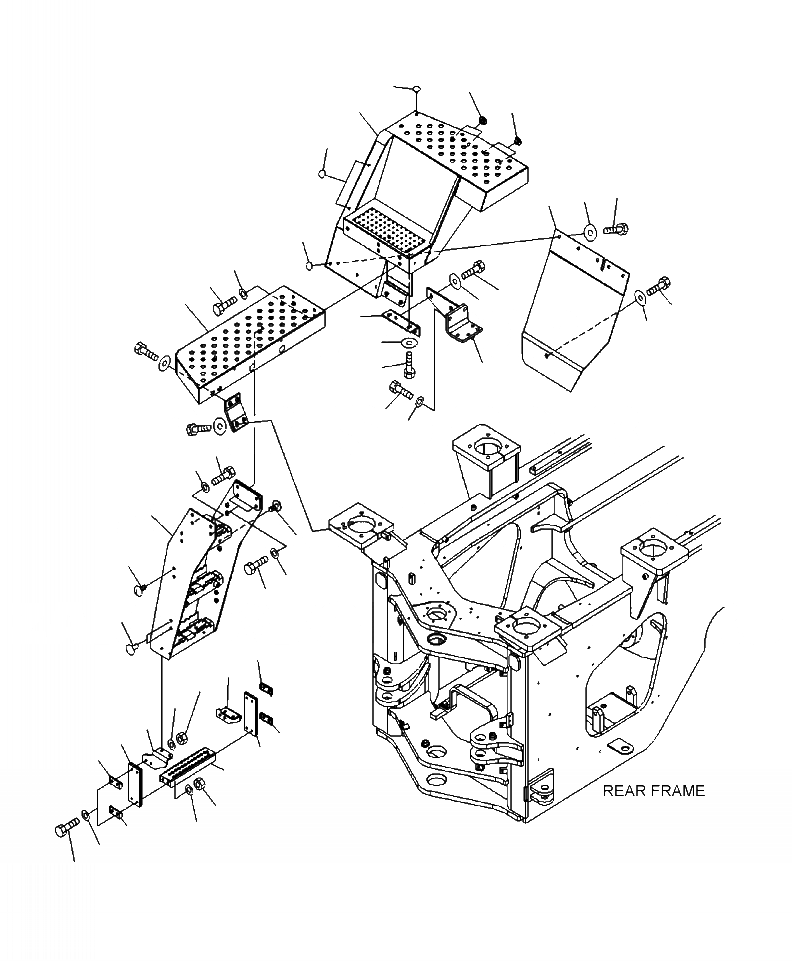 REAR FRAME