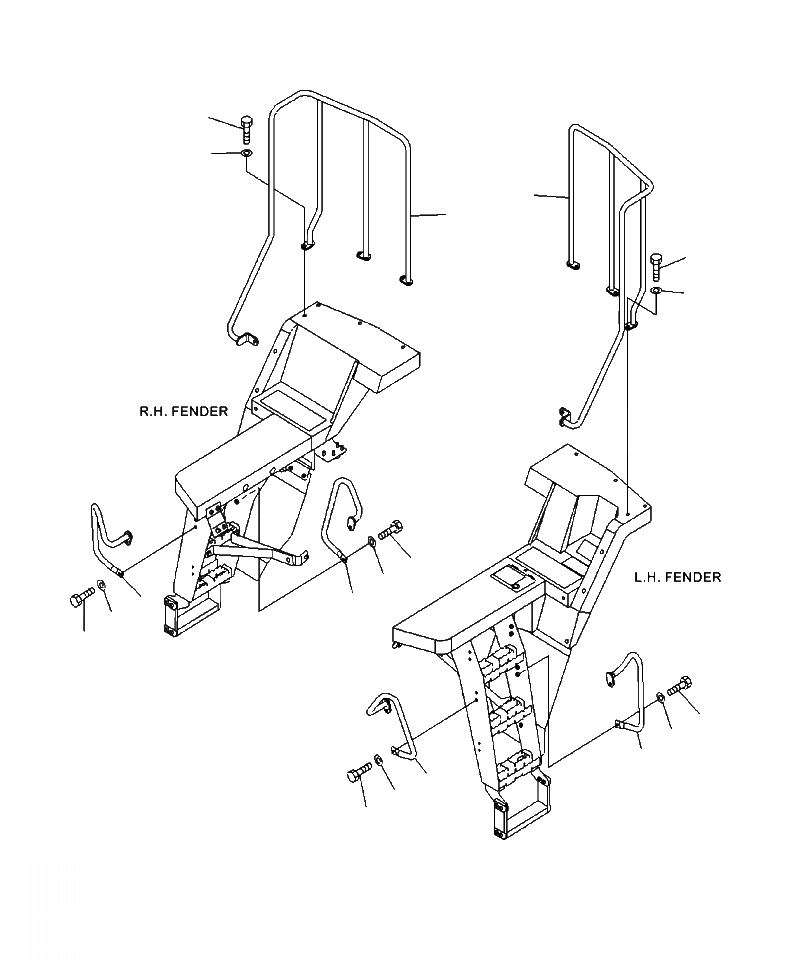 R.H. FENDER

L.H. FENDER