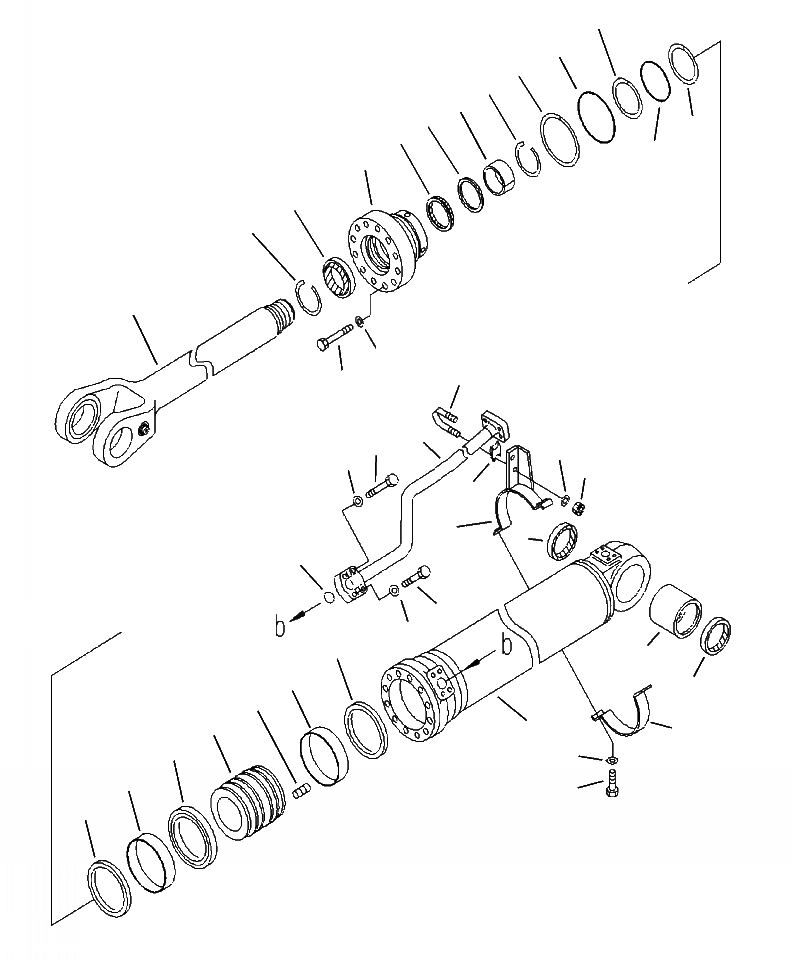 b
b