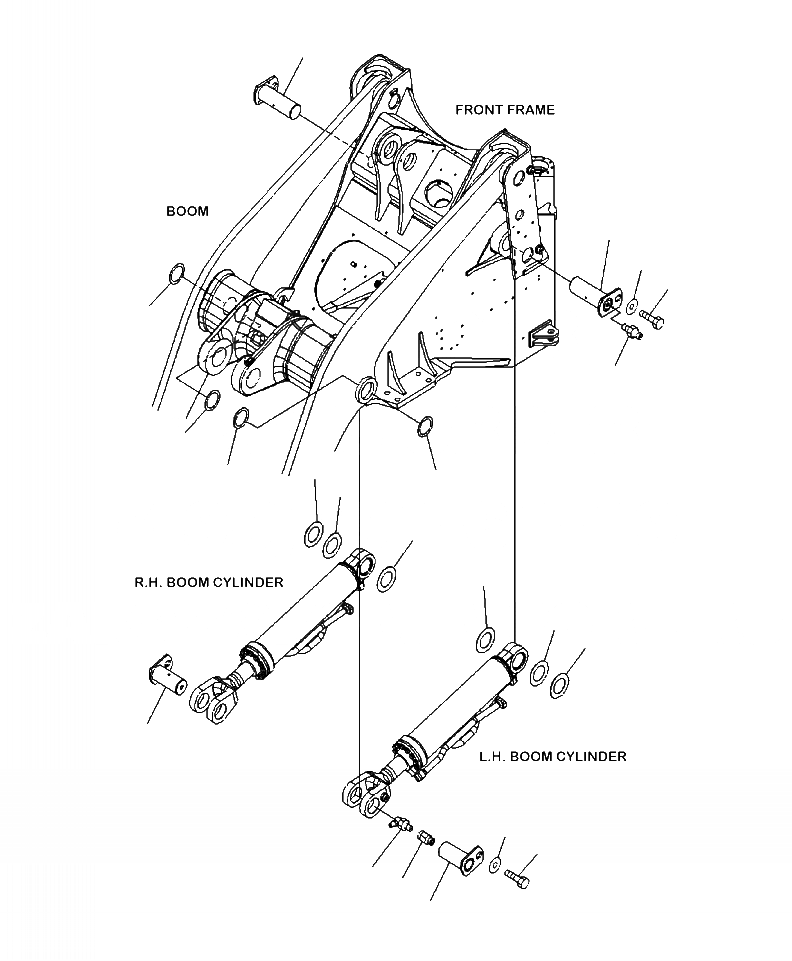 FRONT FRAME

BOOM

R.H. BOOM CYLINDER

L.H. BOOM CYLINDER