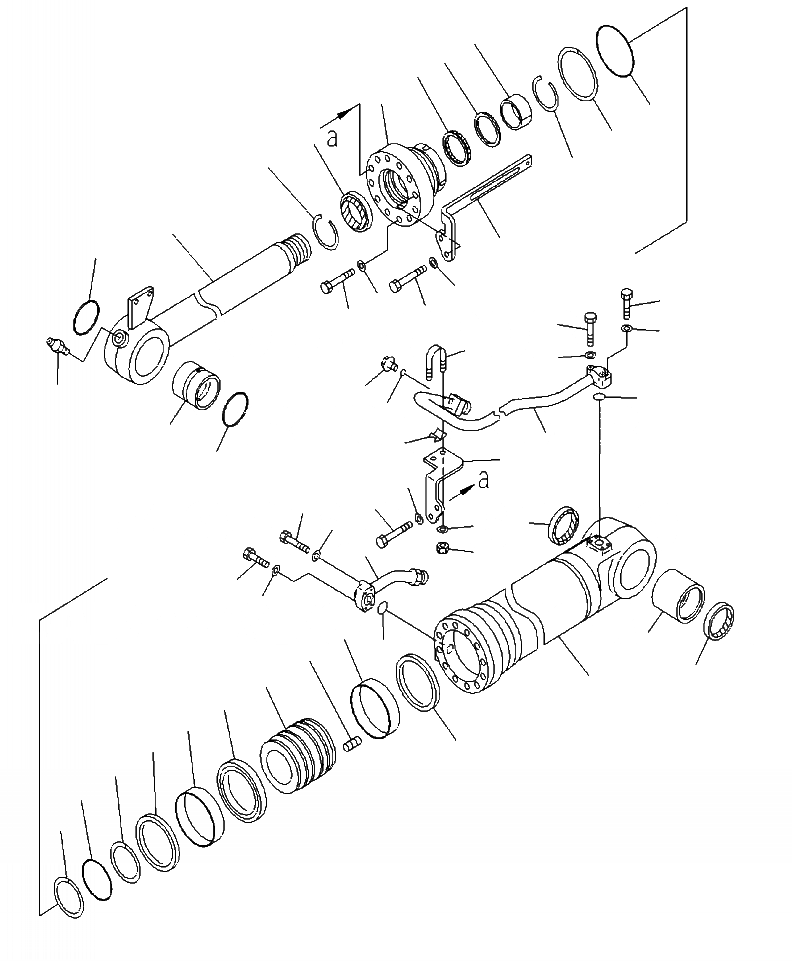 a

a