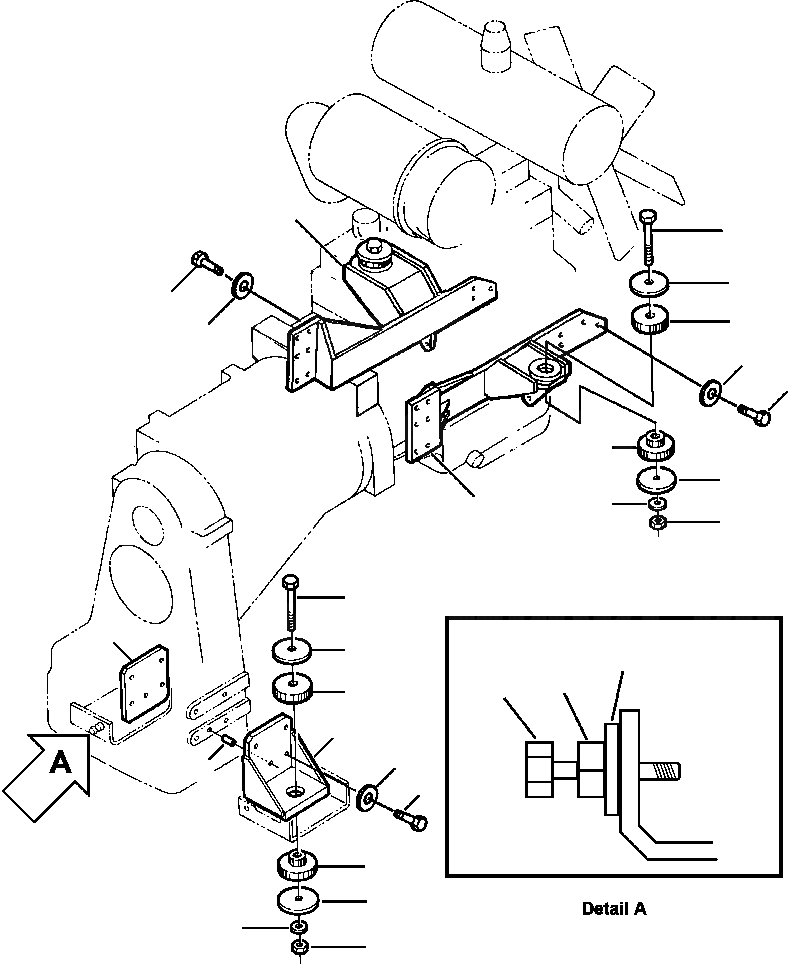 A

Detail A