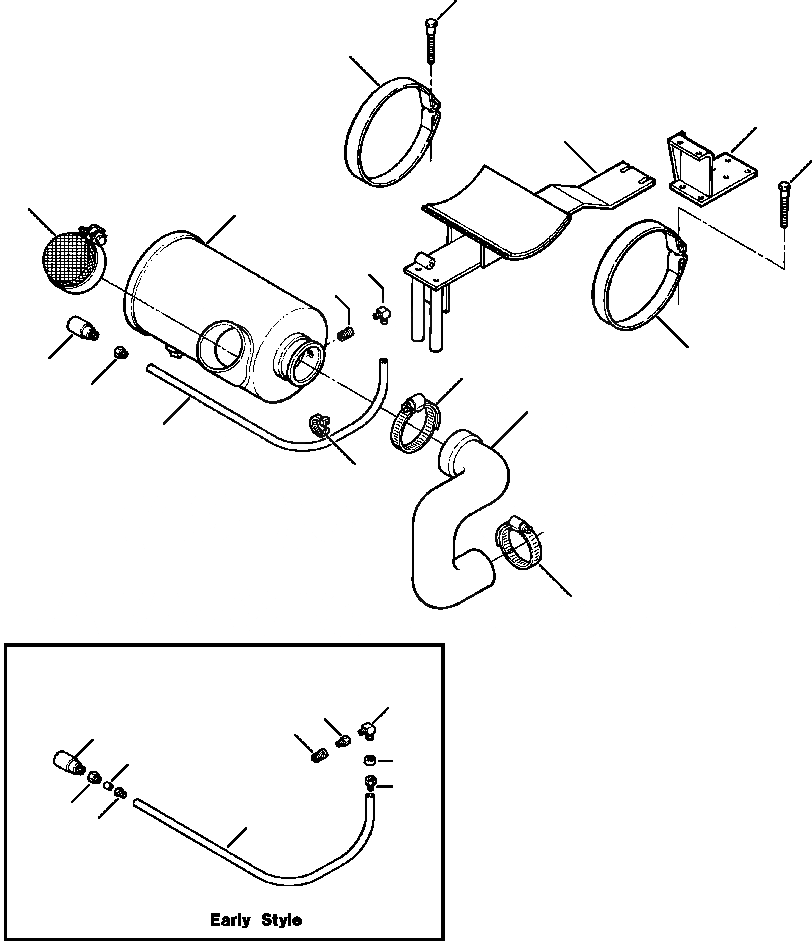 Early Style