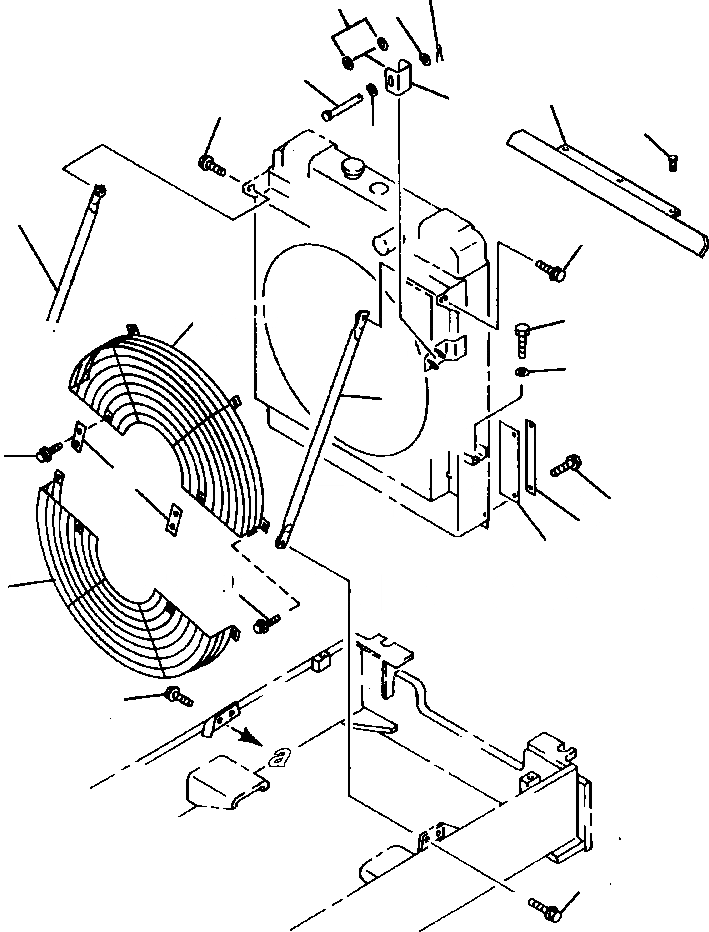 a