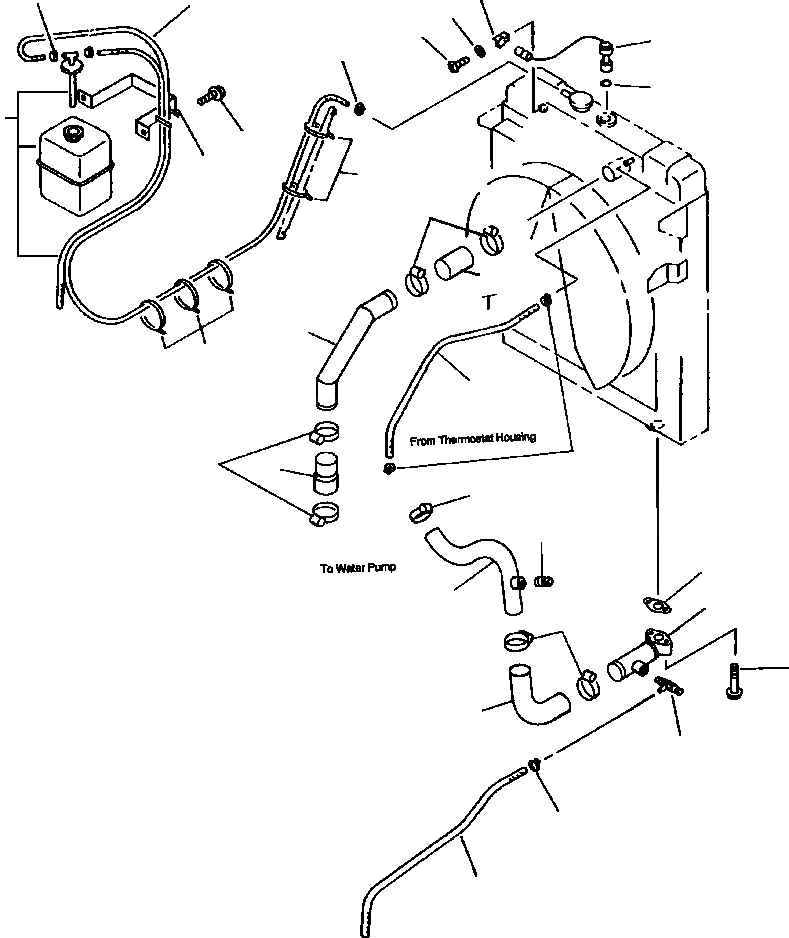 T

From Thermostat Housing

To Water Pump