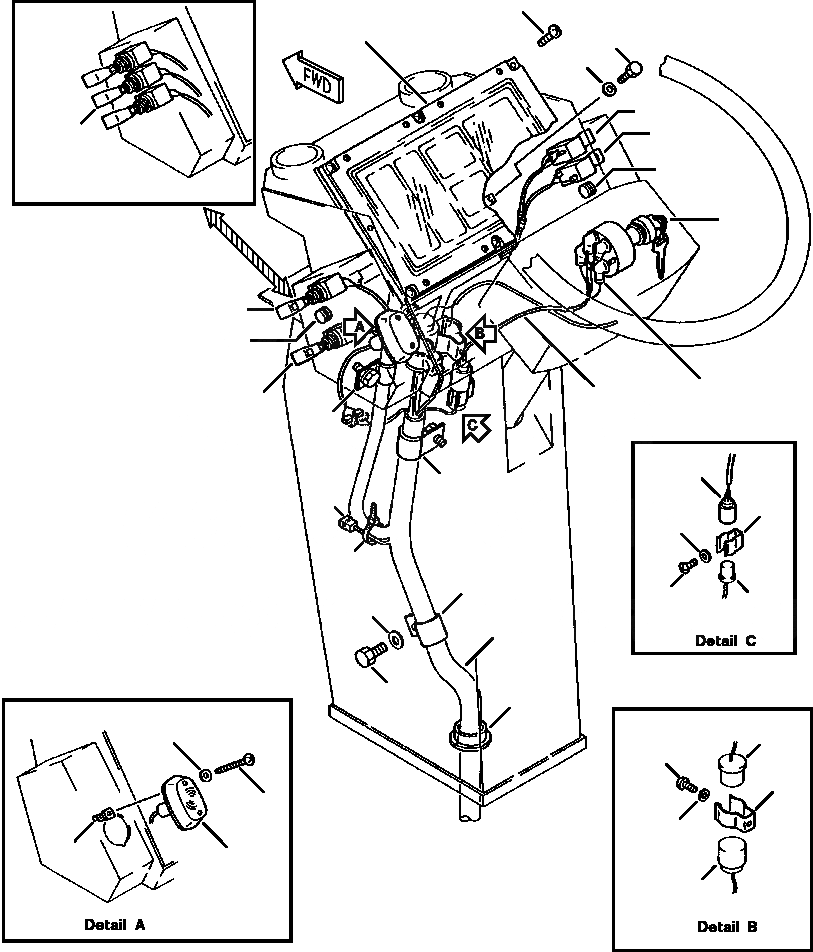 FWD

A

B

C

Detail C

Detail A

Detail B