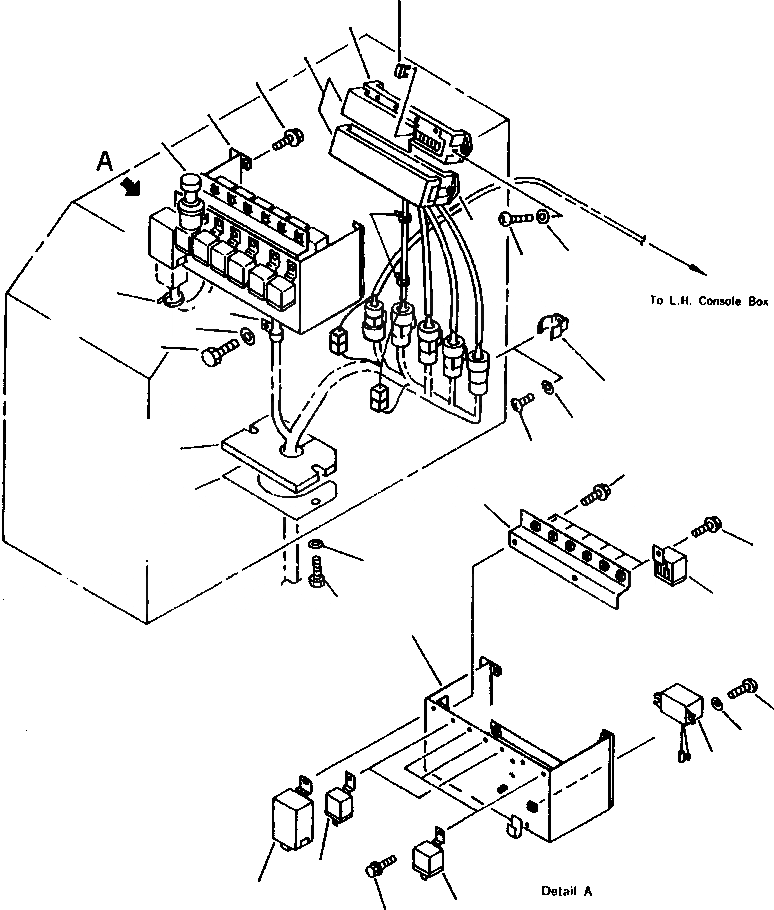 A

To L.H. Console Box

Detail A