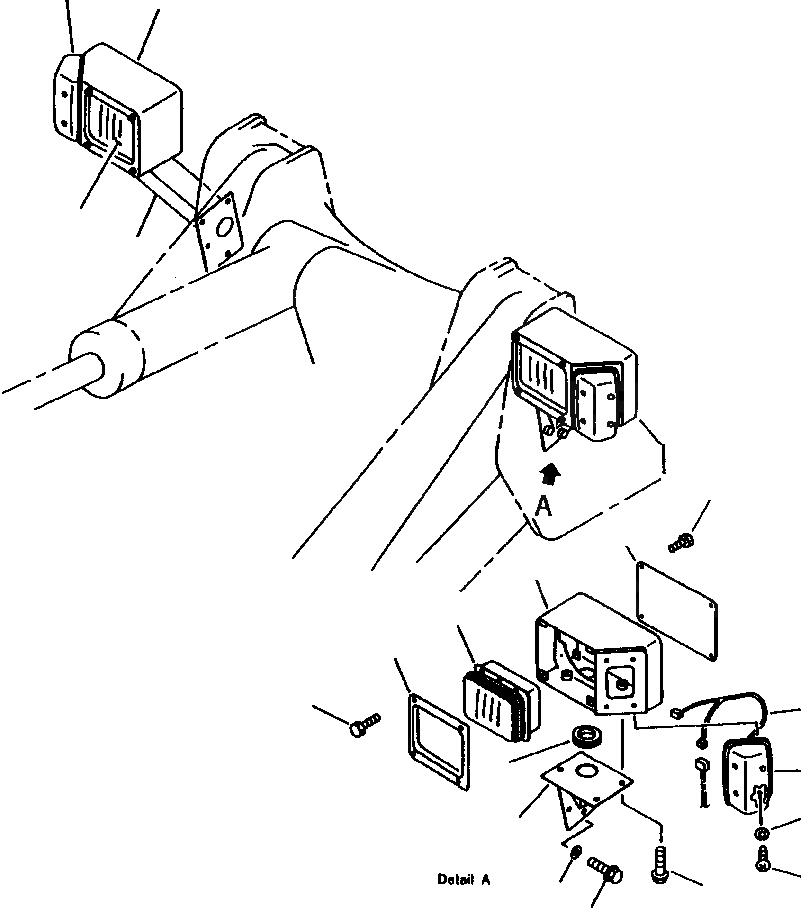 A

Detail A