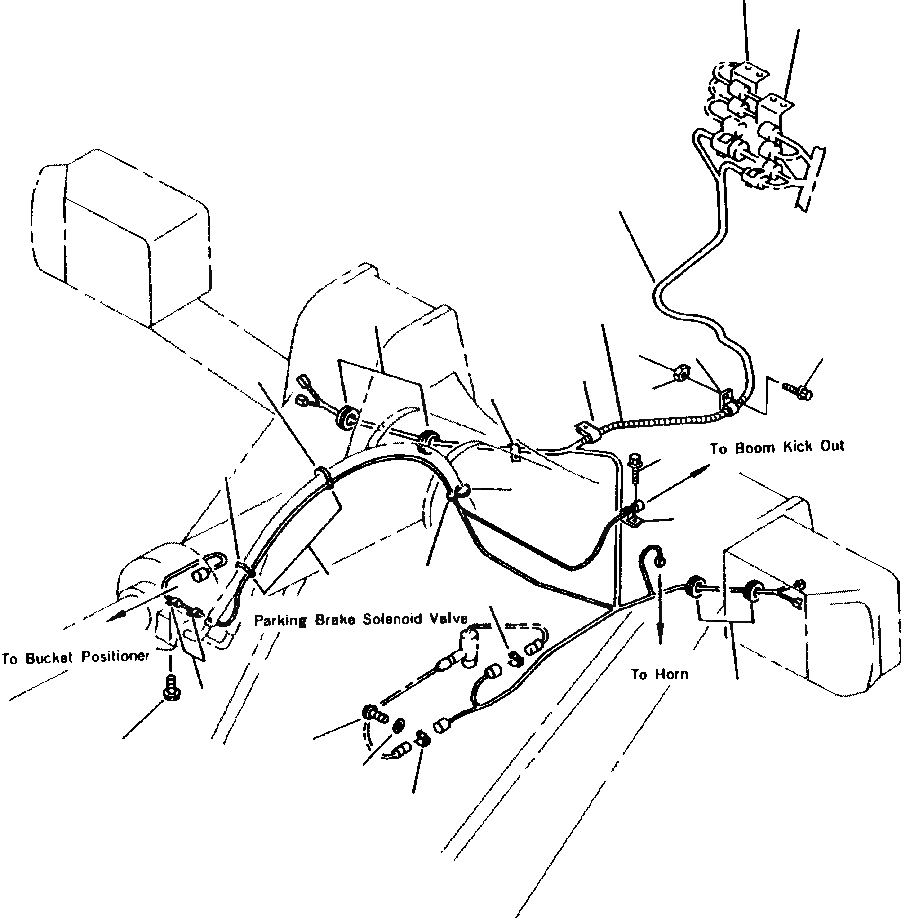 To Boom Kick Out

Parking Brake Solenoid Valve

To Bucket Positioner

To Horn