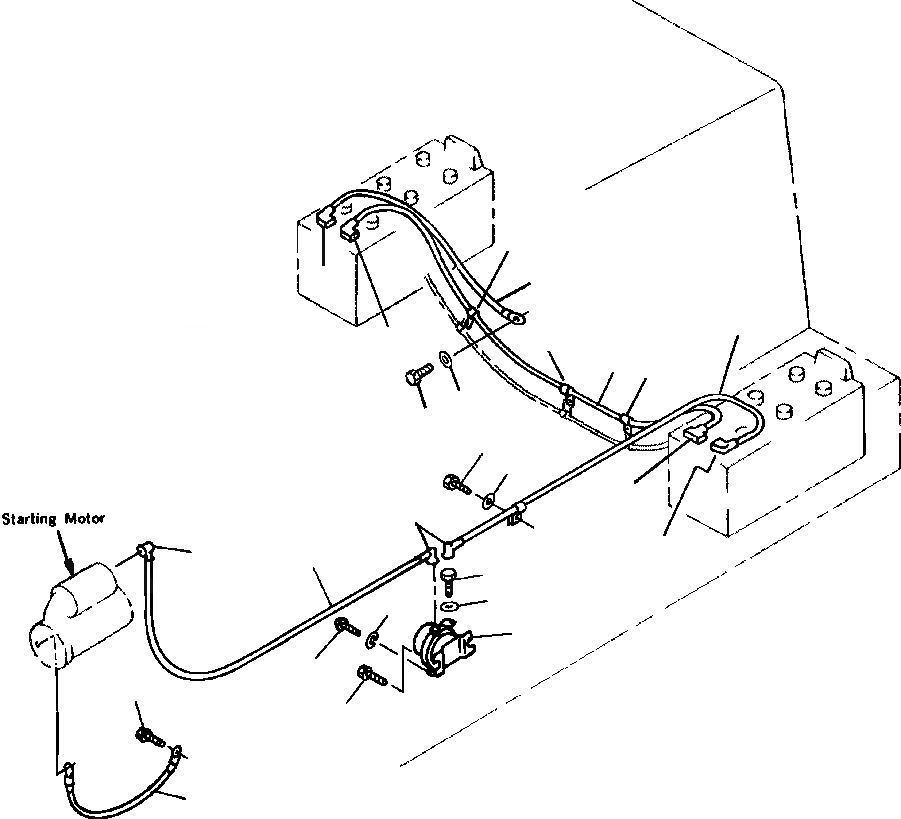 Starting Motor