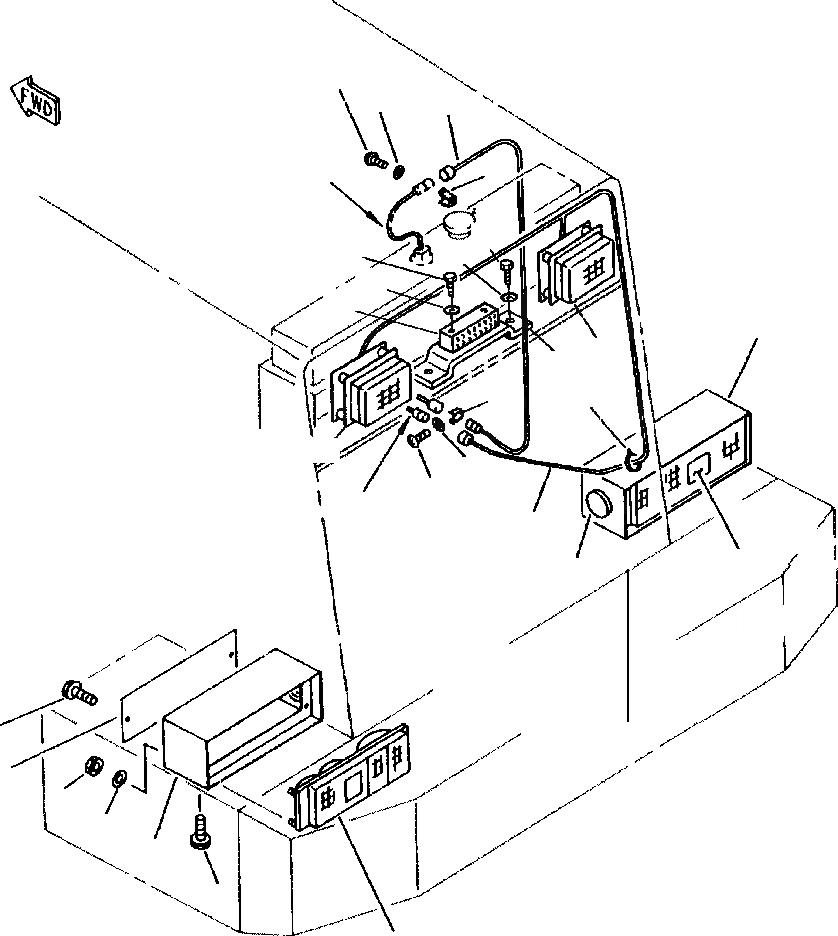 FWD