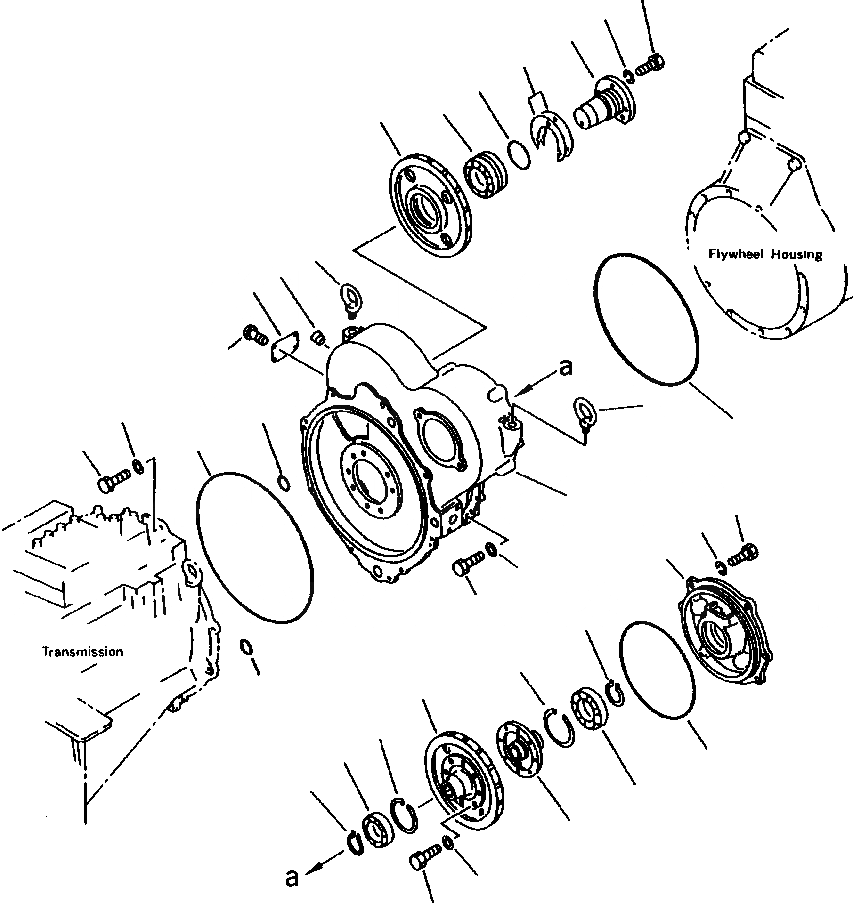 Flywheel Housing

a

Transmission

a