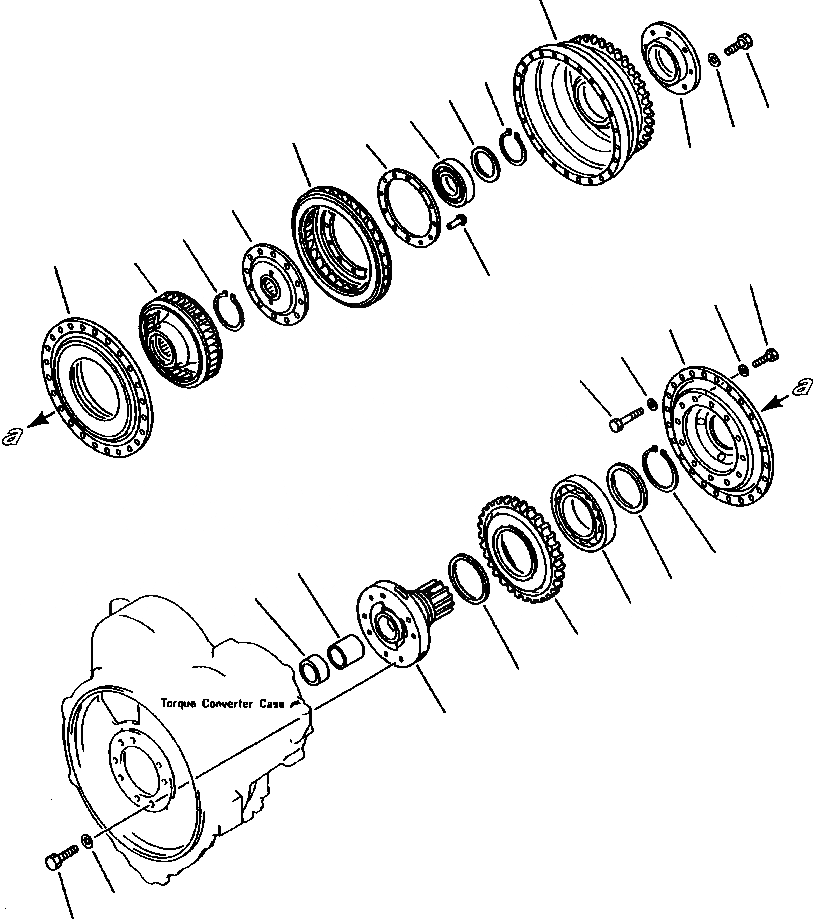 a
a
Torque Converter Case