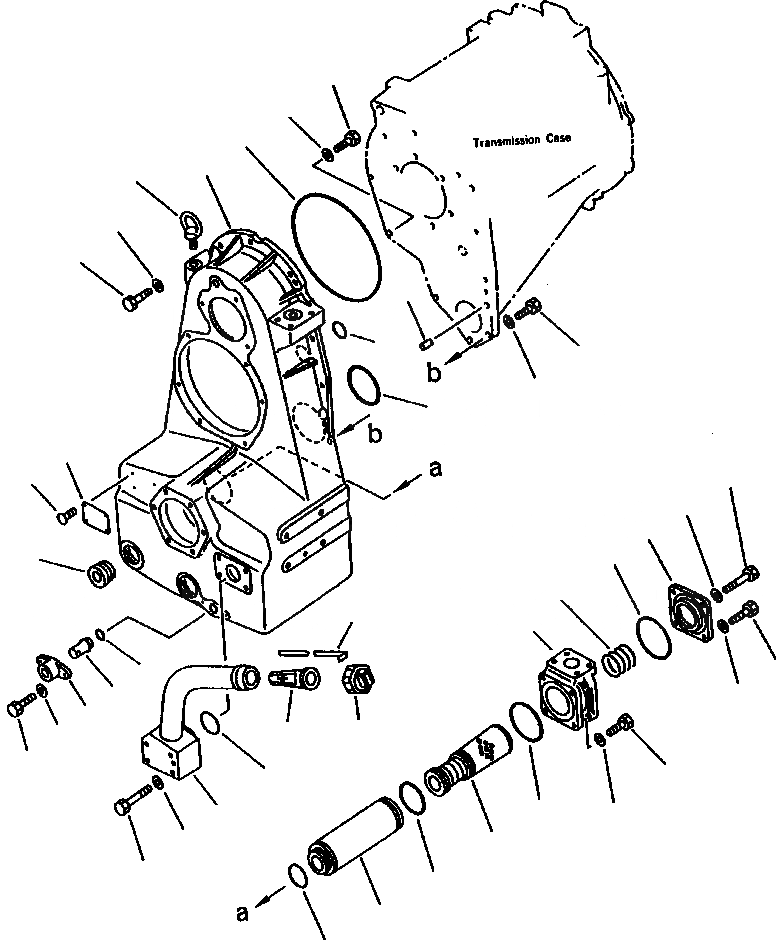 Transmission Case

b

b

a

a