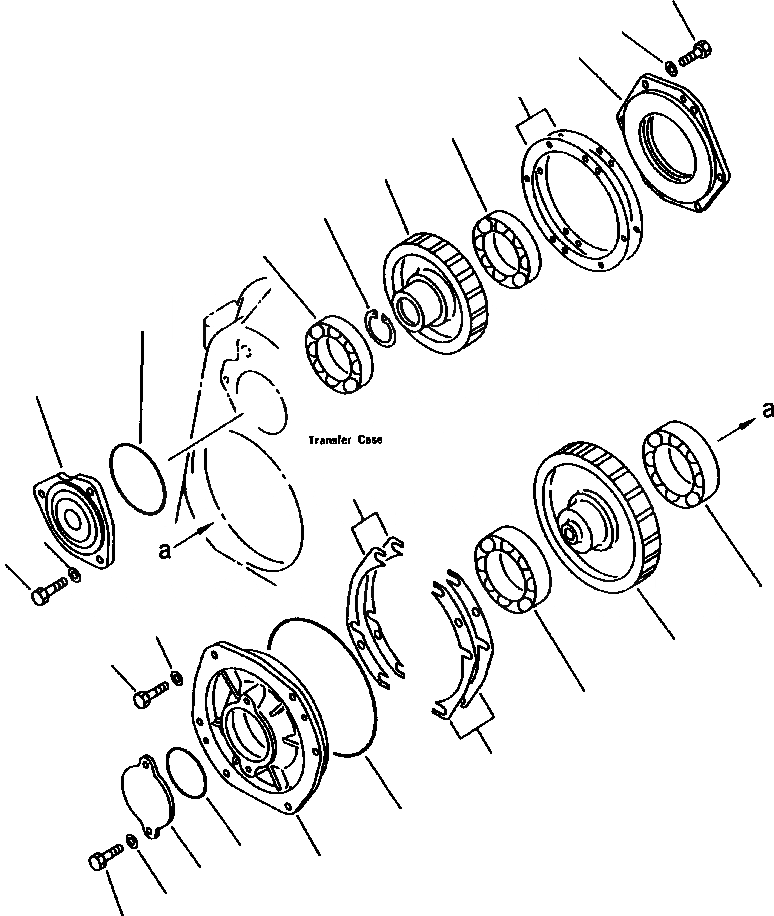 Transfer Case

a

a