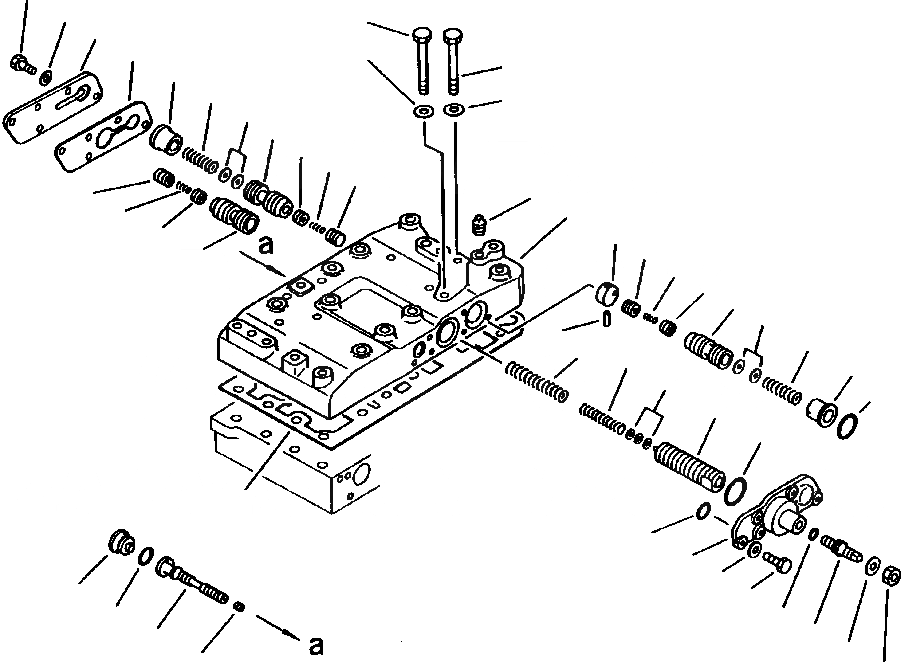 a

a