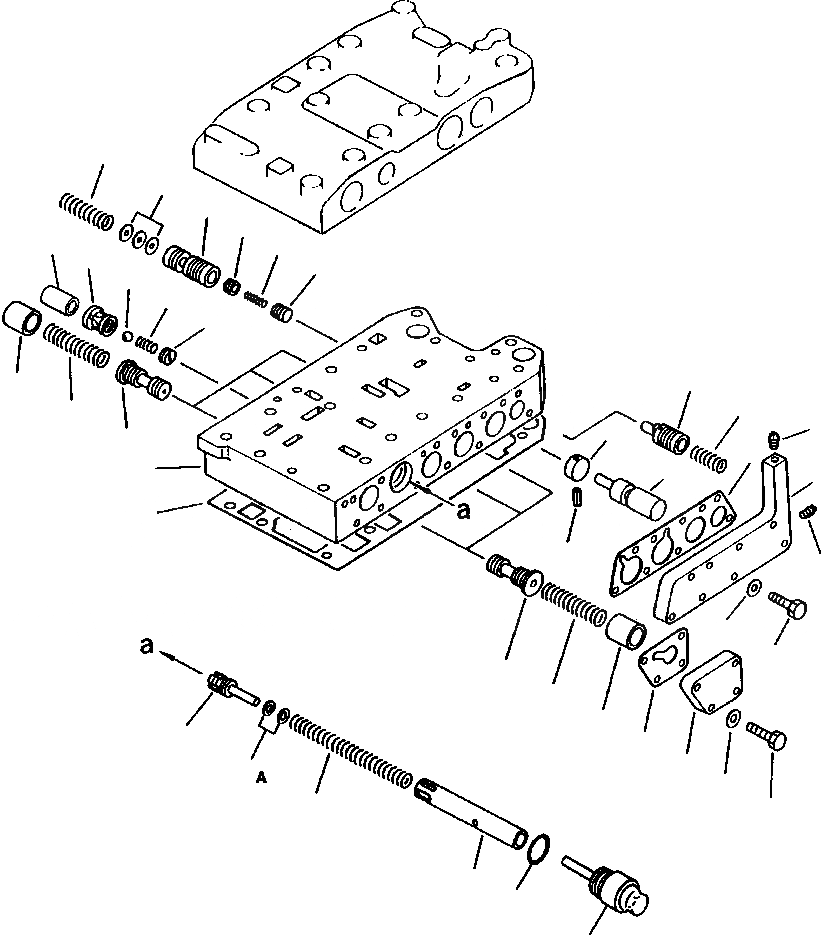 a
a
A