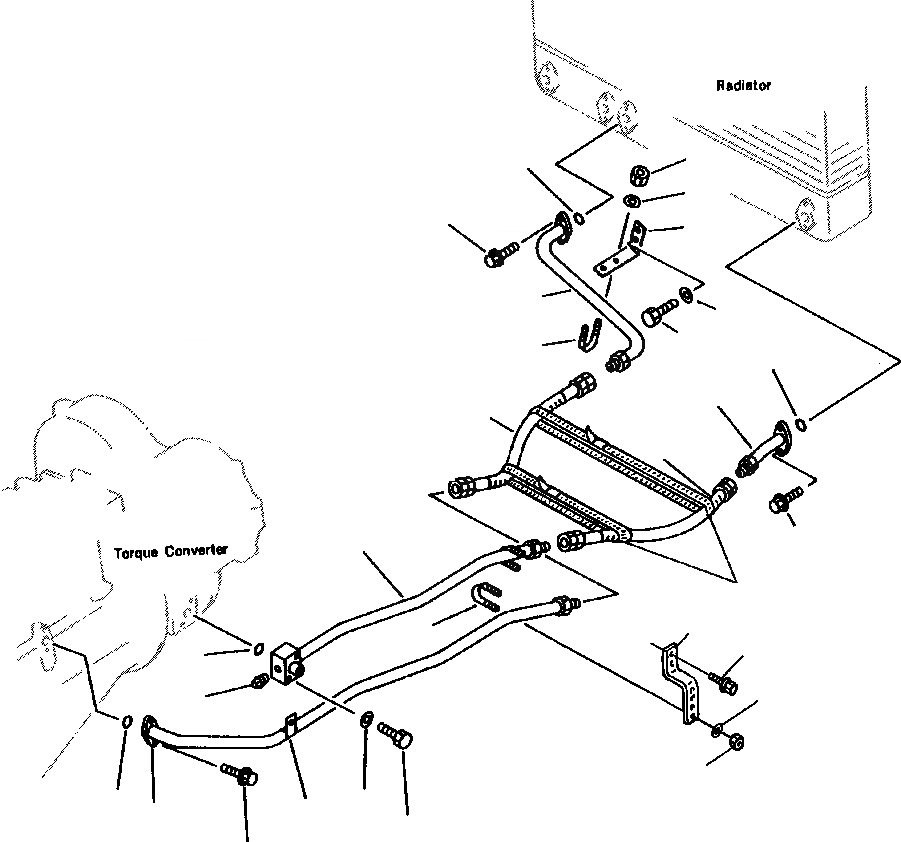 Radiator

Torque Converter