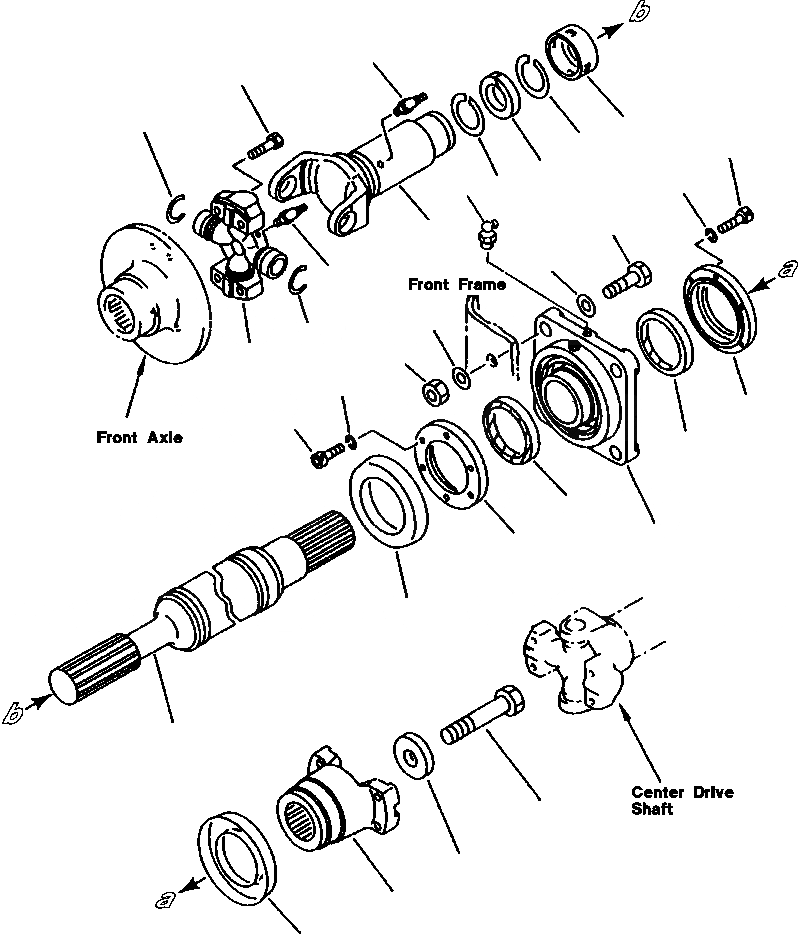 b
a
Front Frame
Front Axle
b
Center Drive Shaft
a