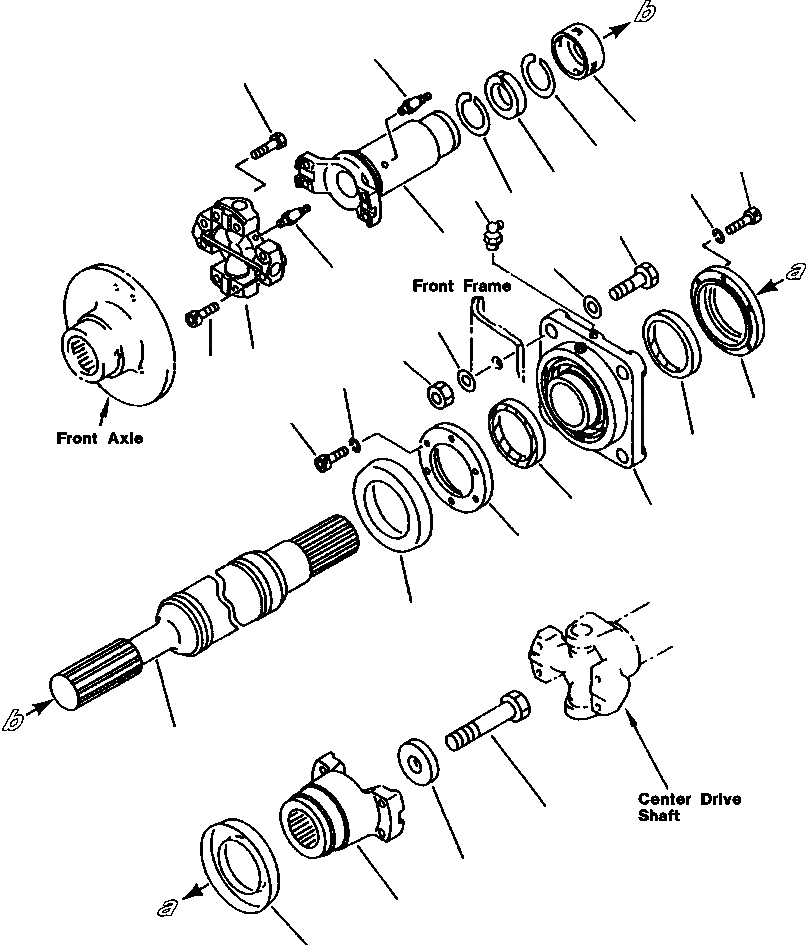 b
a
Front Frame
Front Axle
b
Center Drive Shaft
a