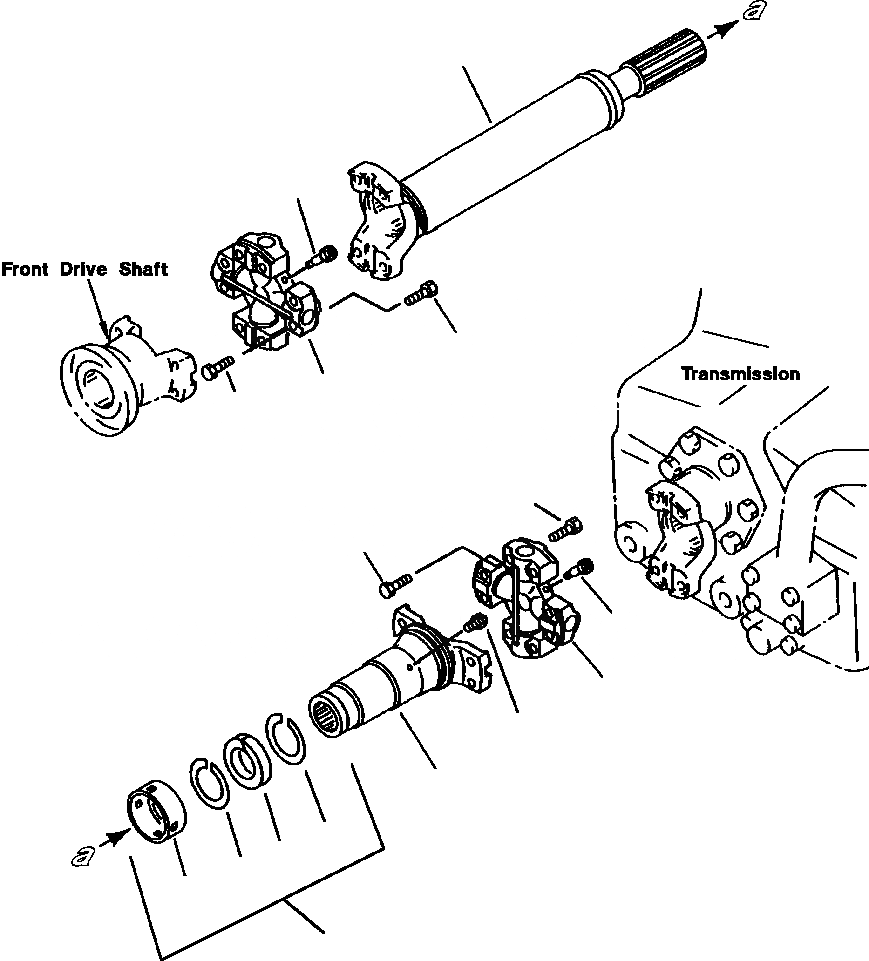 a

Front Drive Shaft

Transmission

a