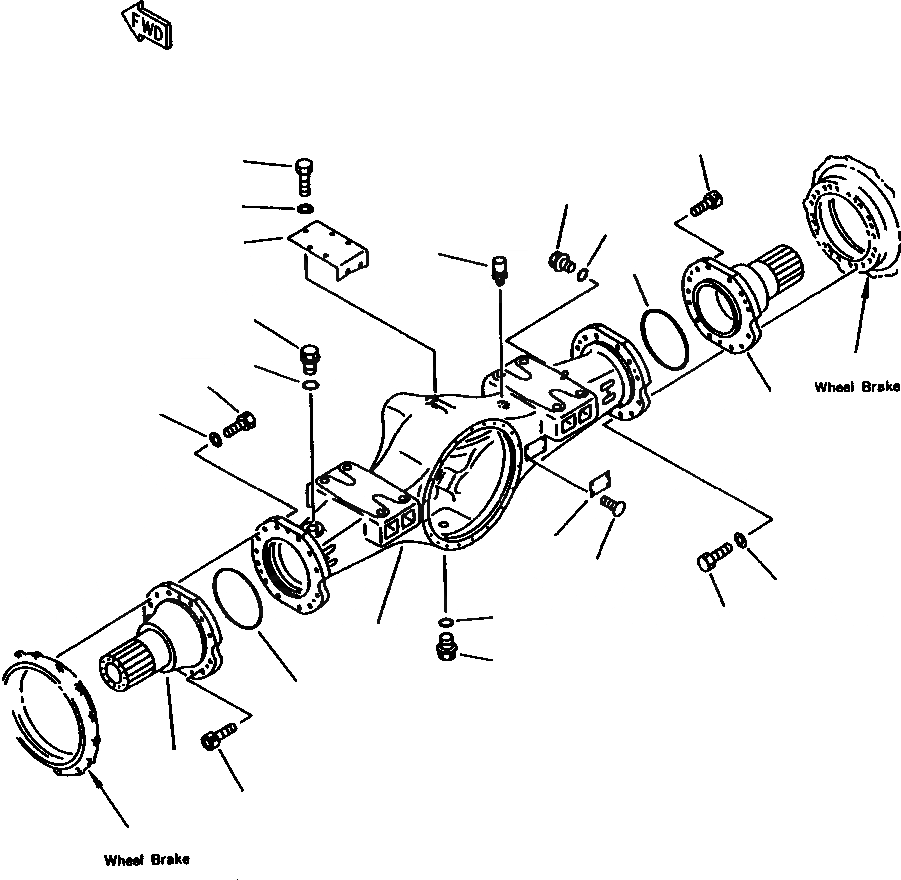 FWD

Wheel Brake

Wheel Brake