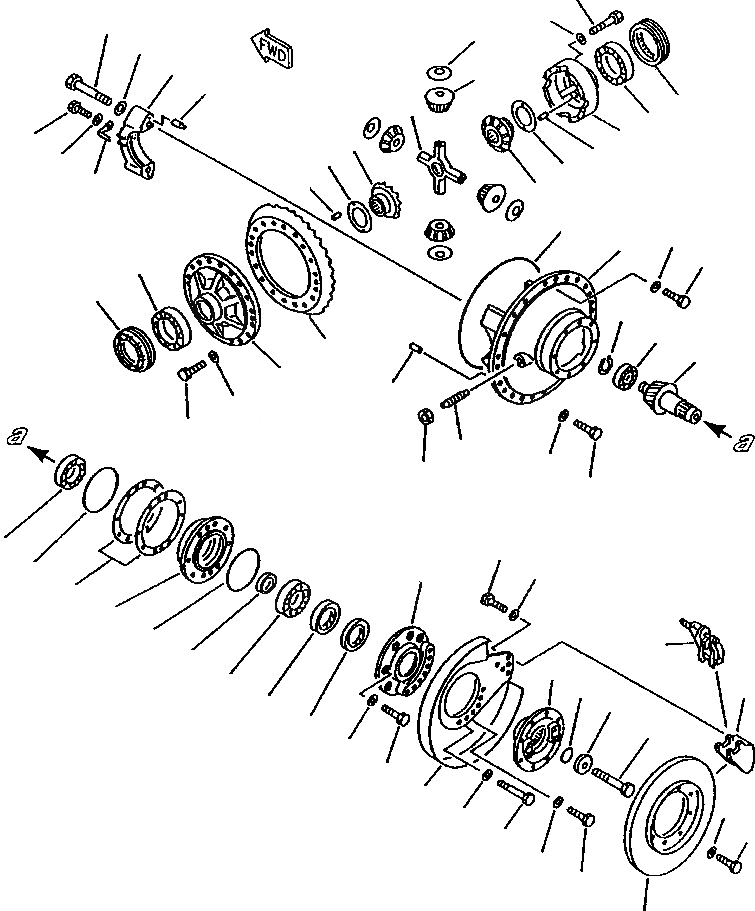 FWD
a
a