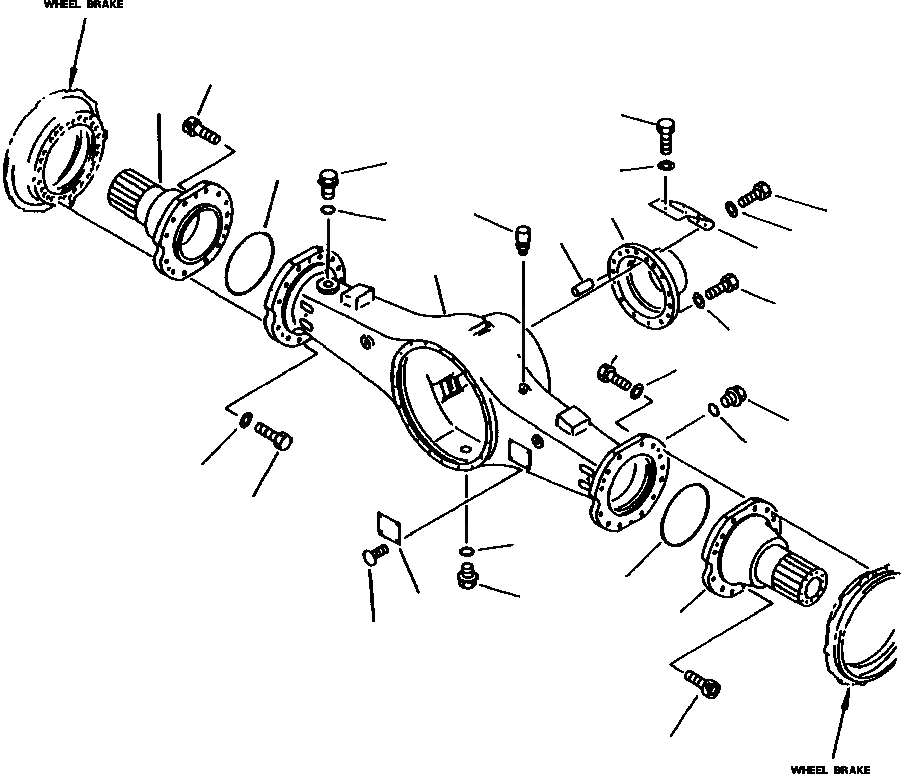 WHEEL BRAKE

WHEEL BRAKE